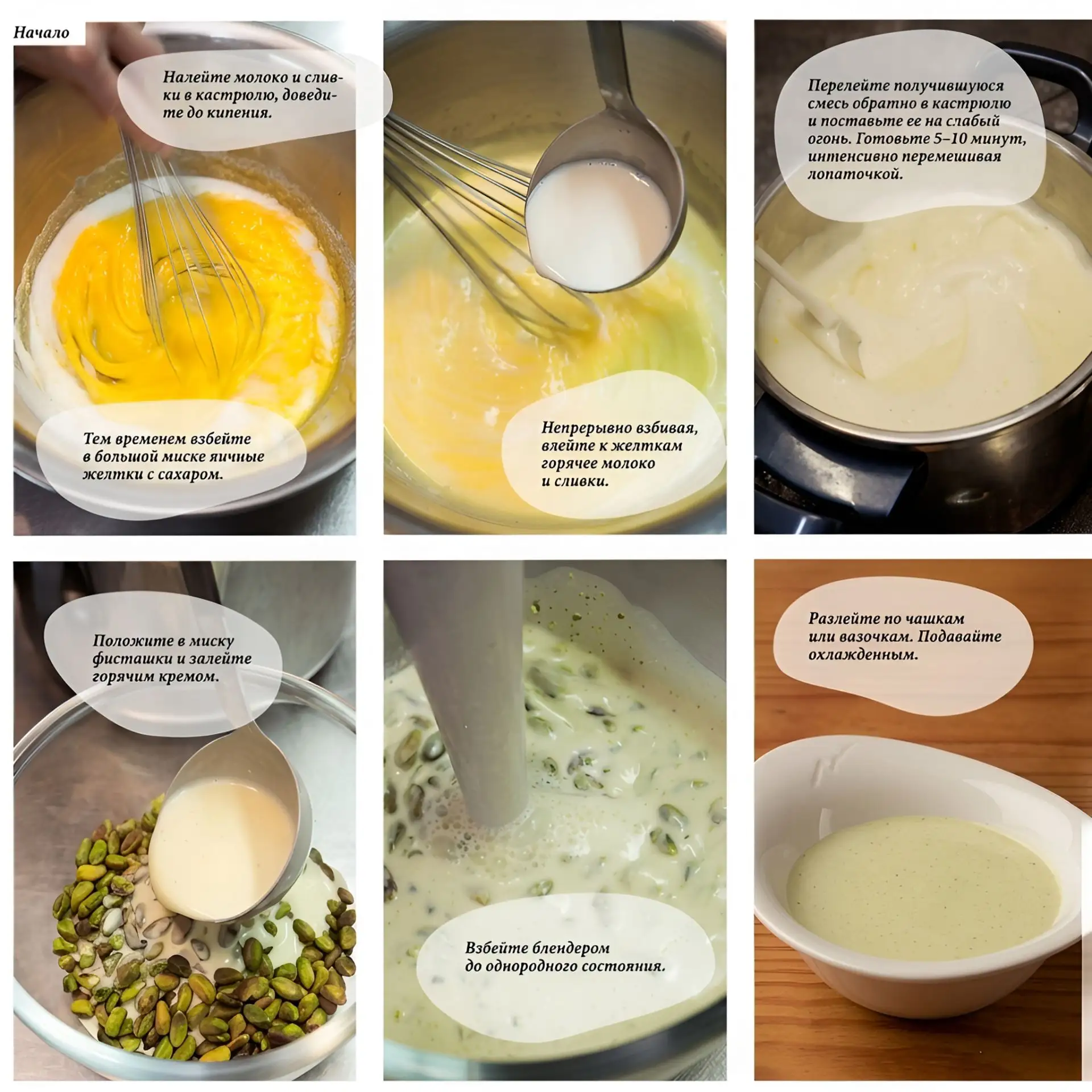 Начало

Налейте молоко и сливки в кастрюлю, доведите до кипения.

Тем временем взбейте в большой миске яичные желтки с сахаром.

Непрерывно взбивая, влейте к желткам горячее молоко и сливки.

Перелейте получившуюся смесь обратно в кастрюлю и поставьте ее на слабый огонь. Готовьте 5–10 минут, интенсивно перемешивая лопаточкой.

Положите в миску фисташки и залейте горячим кремом.

Взбейте блендером до однородного состояния.

Разлейте по чашкам или вазочкам. Подавайте охлажденным.