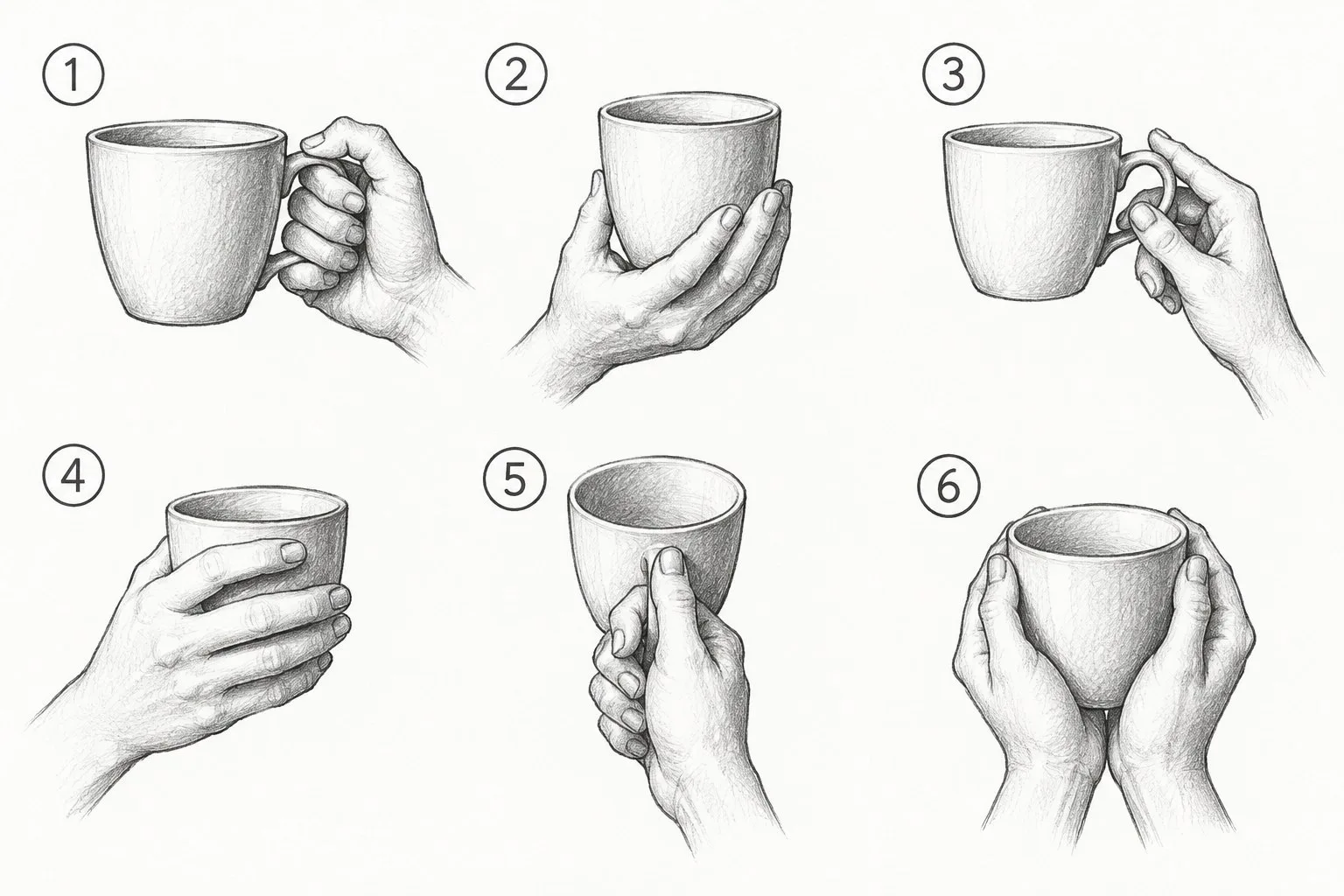 ①

②

③

④

⑤

⑥