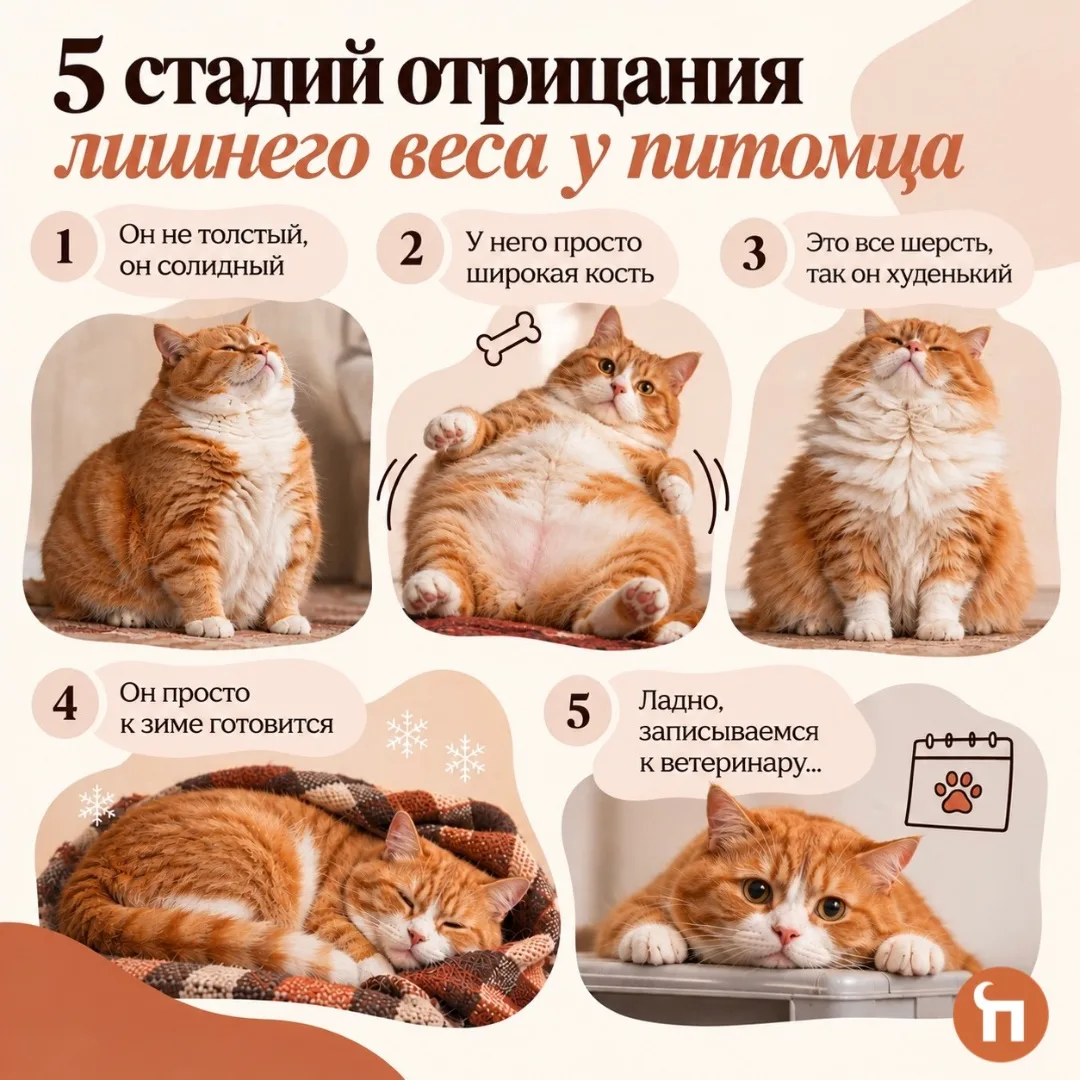 5 стадий отрицания лишнего веса у питомца

1 Он не толстый, он солидный

2 У него просто широкая кость

3 Это все шерсть, так он худенький

4 Он просто к зиме готовится

5 Ладно, записываемся к ветеринару...