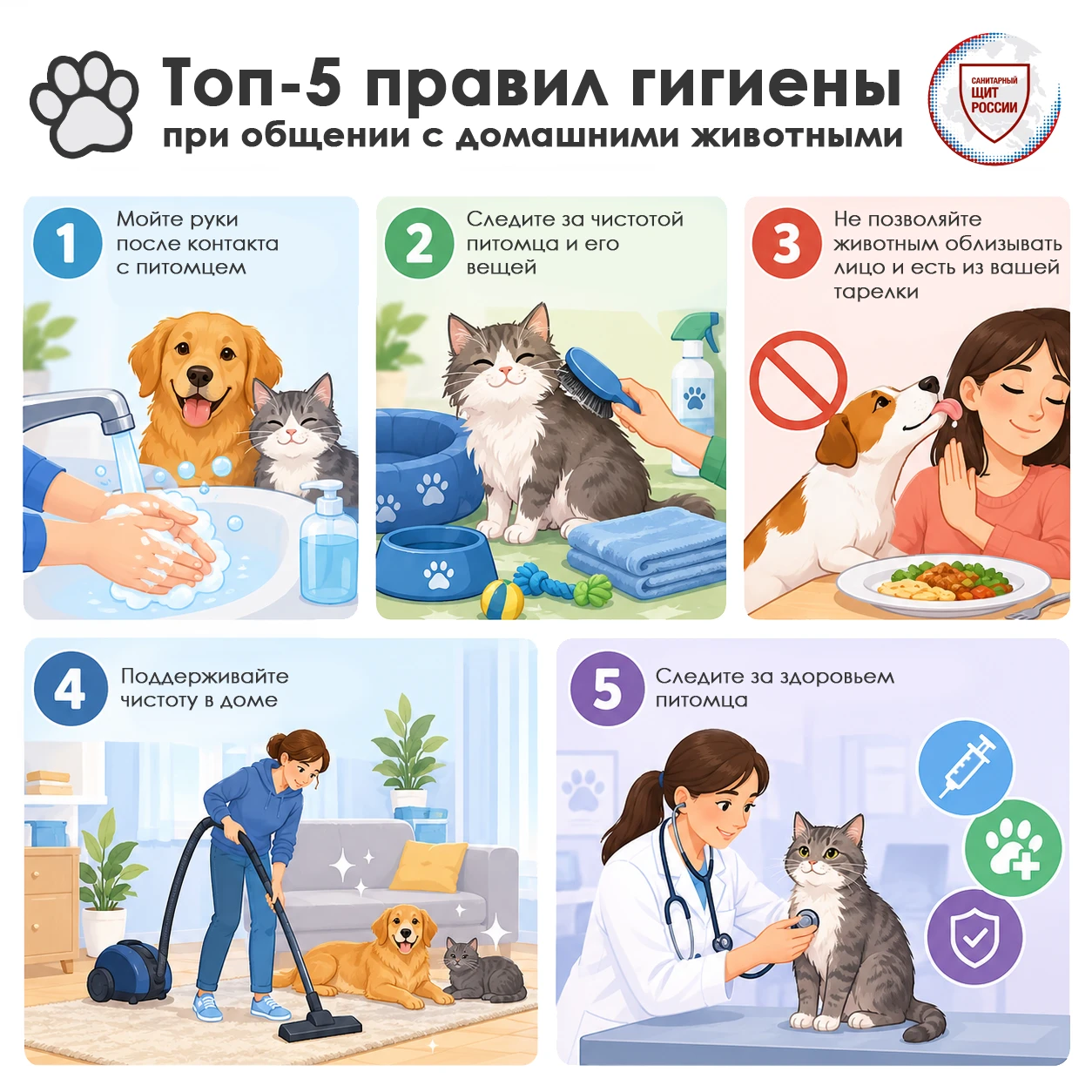 Топ-5 правил гигиены
при общении с домашними животными

САНИТАРНЫЙ
ЩИТ
РОССИИ

1
Мойте руки после контакта с питомцем

2
Следите за чистотой питомца и его вещей

3
Не позволяйте животным облизывать лицо и есть из вашей тарелки

4
Поддерживайте чистоту в доме

5
Следите за здоровьем питомца