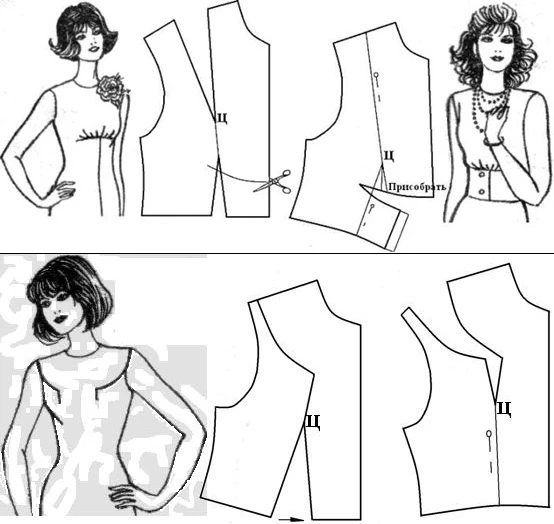 Ц

Ц

Присобрать

Ц

Ц