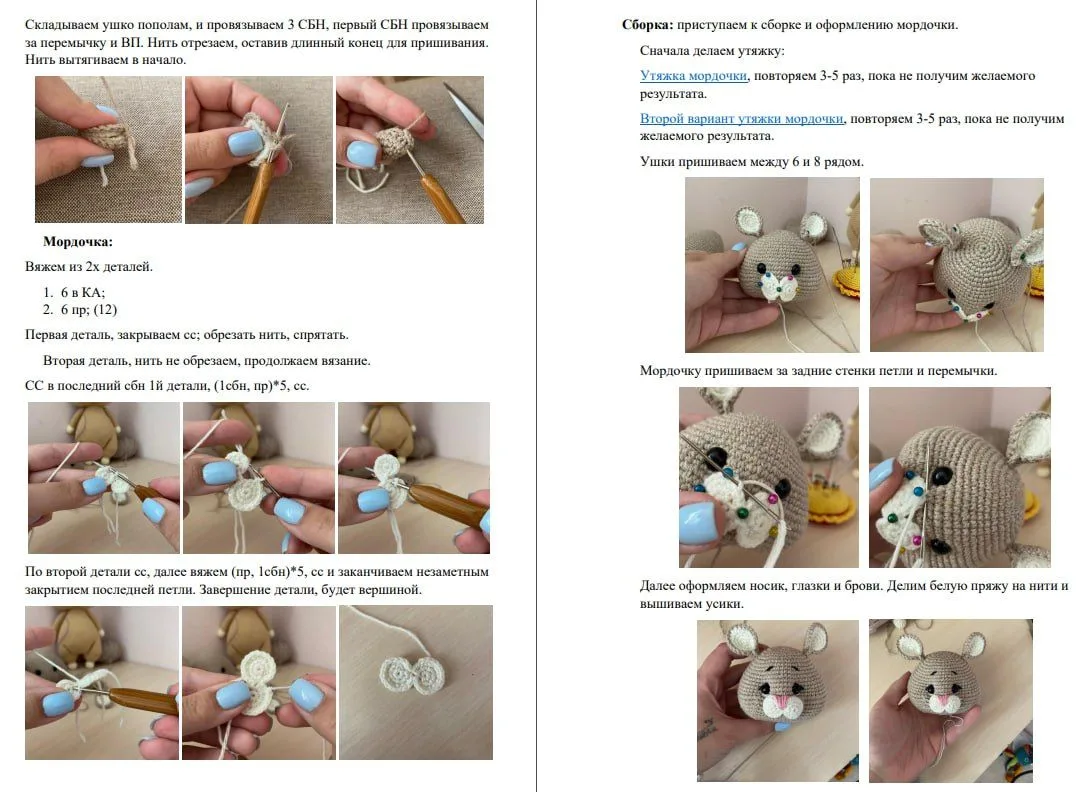 Складываем ушко пополам, и провязываем 3 СБН, первый СБН провязываем за перемычку и ВП. Нить отрезаем, оставив длинный конец для пришивания. Нить вытягиваем в начало.

Мордочка:

Вяжем из 2х деталей.

1. 6 в КА;
2. 6 пр; (12)

Первая деталь, закрываем сс; обрезать нить, спрятать.

Вторая деталь, нить не обрезаем, продолжаем вязание.

СС в последний сбн 1й детали, (1сбн, пр)*5, сс.

По второй детали сс, далее вяжем (пр, 1сбн)*5, сс и заканчиваем незаметным закрытием последней петли. Завершение детали, будет вершиной.

Сборка: приступаем к сборке и оформлению мордочки.

Сначала делаем утяжку:

Утяжка мордочки, повторяем 3-5 раз, пока не получим желаемого результата.

Второй вариант утяжки мордочки, повторяем 3-5 раз, пока не получим желаемого результата.

Ушки пришиваем между 6 и 8 рядом.

Мордочку пришиваем за задние стенки петли и перемычки.

Далее оформляем носик, глазки и брови. Делим белую пряжу на нити и вышиваем усики.