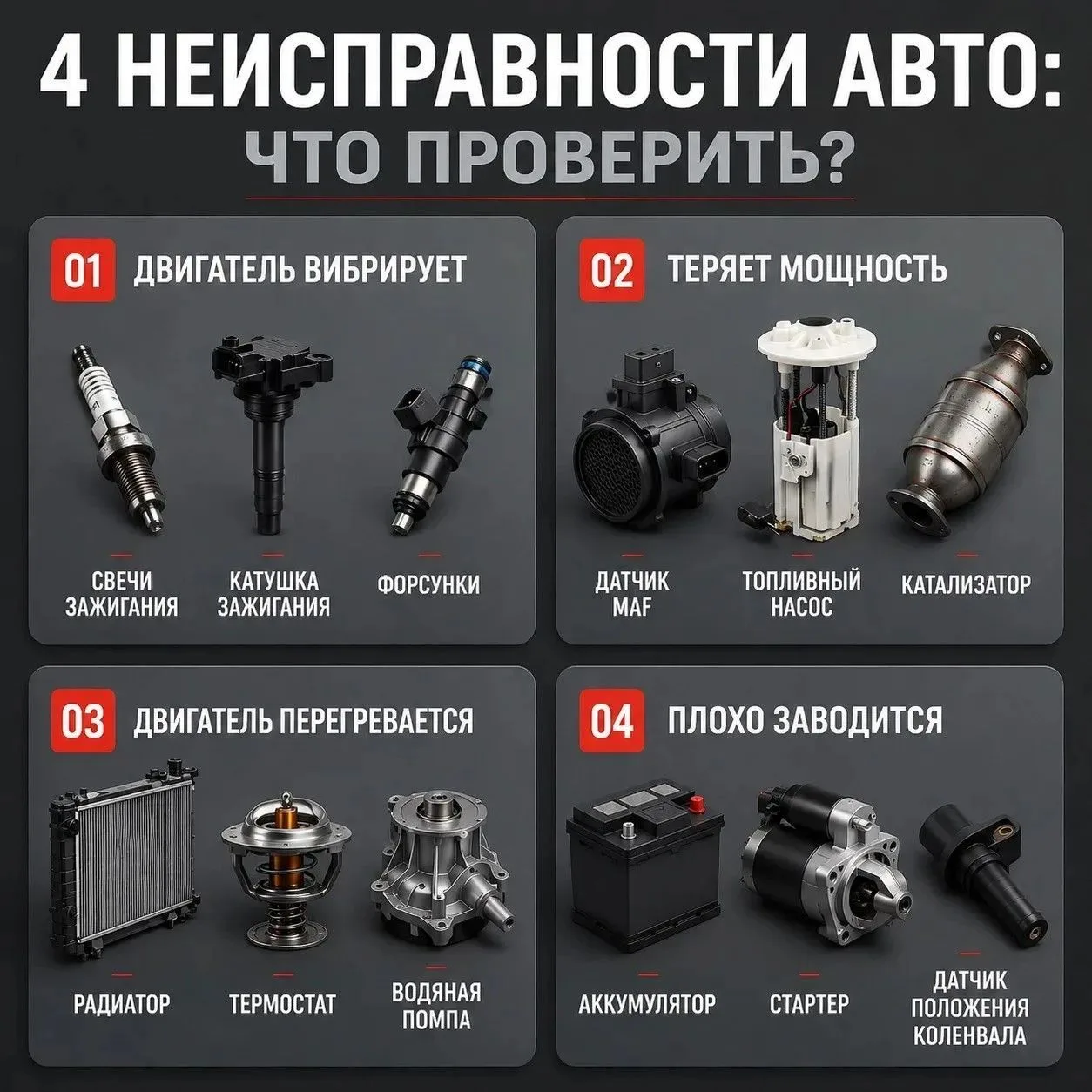 4 НЕИСПРАВНОСТИ АВТО:
ЧТО ПРОВЕРИТЬ?

01 ДВИГАТЕЛЬ ВИБРИРУЕТ

СВЕЧИ ЗАЖИГАНИЯ

КАТУШКА ЗАЖИГАНИЯ

ФОРСУНКИ

02 ТЕРЯЕТ МОЩНОСТЬ

ДАТЧИК MAF

ТОПЛИВНЫЙ НАСОС

КАТАЛИЗАТОР

03 ДВИГАТЕЛЬ ПЕРЕГРЕВАЕТСЯ

РАДИАТОР

ТЕРМОСТАТ

ВОДЯНАЯ ПОМПА

04 ПЛОХО ЗАВОДИТСЯ

АККУМУЛЯТОР

СТАРТЕР

ДАТЧИК ПОЛОЖЕНИЯ КОЛЕНВАЛА