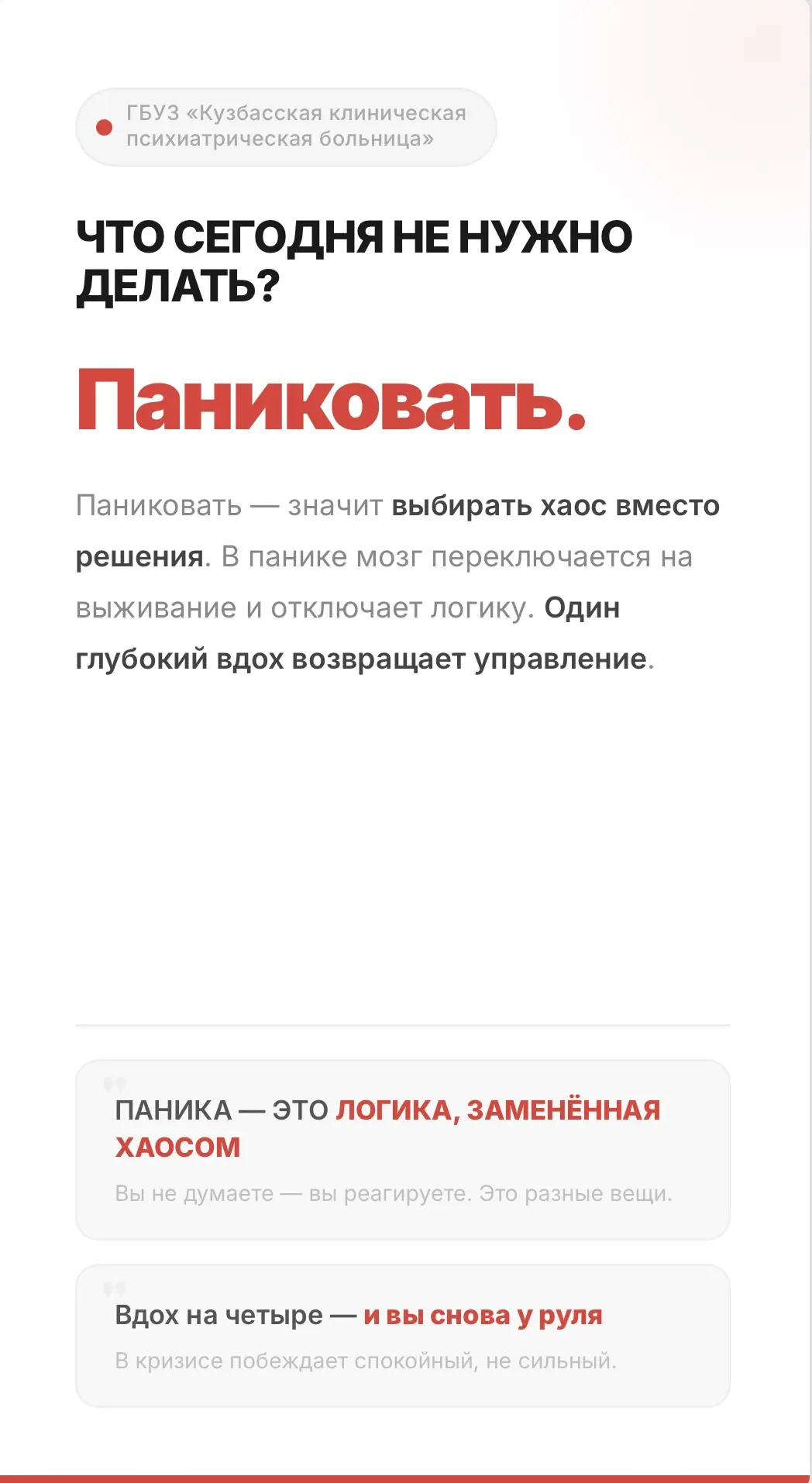 ГБУЗ «Кузбасская клиническая психиатрическая больница»

ЧТО СЕГОДНЯ НЕ НУЖНО ДЕЛАТЬ?

Паниковать.

Паниковать — значит выбирать хаос вместо решения. В панике мозг переключается на выживание и отключает логику. Один глубокий вдох возвращает управление.

ПАНИКА — ЭТО ЛОГИКА, ЗАМЕНЁННАЯ ХАОСОМ

Вы не думаете — вы реагируете. Это разные вещи.

Вдох на четыре — и вы снова у руля

В кризисе побеждает спокойный, не сильный.