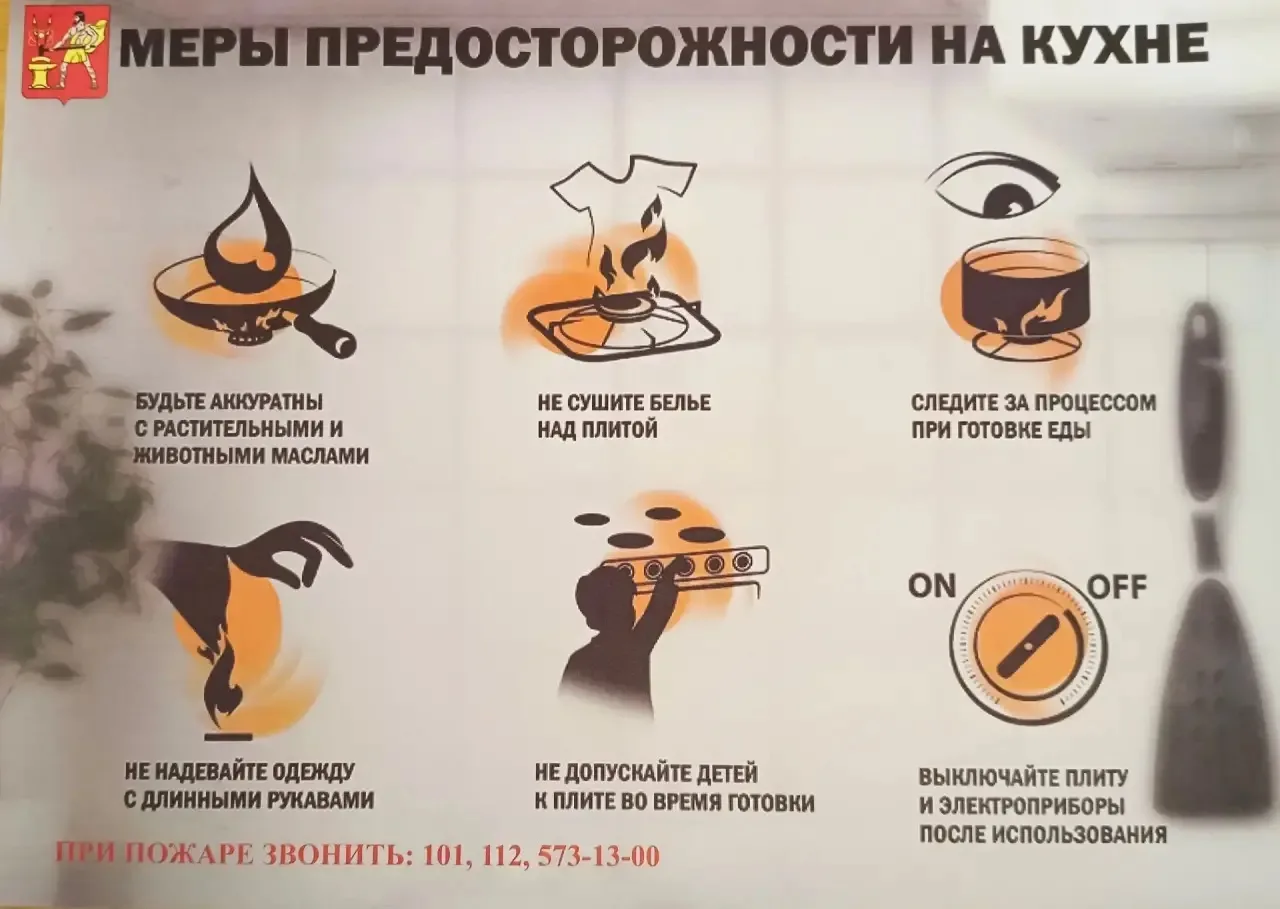 МЕРЫ ПРЕДОСТОРОЖНОСТИ НА КУХНЕ

БУДЬТЕ АККУРАТНЫ С РАСТИТЕЛЬНЫМИ И ЖИВОТНЫМИ МАСЛАМИ

НЕ СУШИТЕ БЕЛЬЕ НАД ПЛИТОЙ

СЛЕДИТЕ ЗА ПРОЦЕССОМ ПРИ ГОТОВКЕ ЕДЫ

НЕ НАДЕВАЙТЕ ОДЕЖДУ С ДЛИННЫМИ РУКАВАМИ

НЕ ДОПУСКАЙТЕ ДЕТЕЙ К ПЛИТЕ ВО ВРЕМЯ ГОТОВКИ

ON

OFF

ВЫКЛЮЧАЙТЕ ПЛИТУ И ЭЛЕКТРОПРИБОРЫ ПОСЛЕ ИСПОЛЬЗОВАНИЯ

ПРИ ПОЖАРЕ ЗВОНИТЬ: 101, 112, 573-13-00