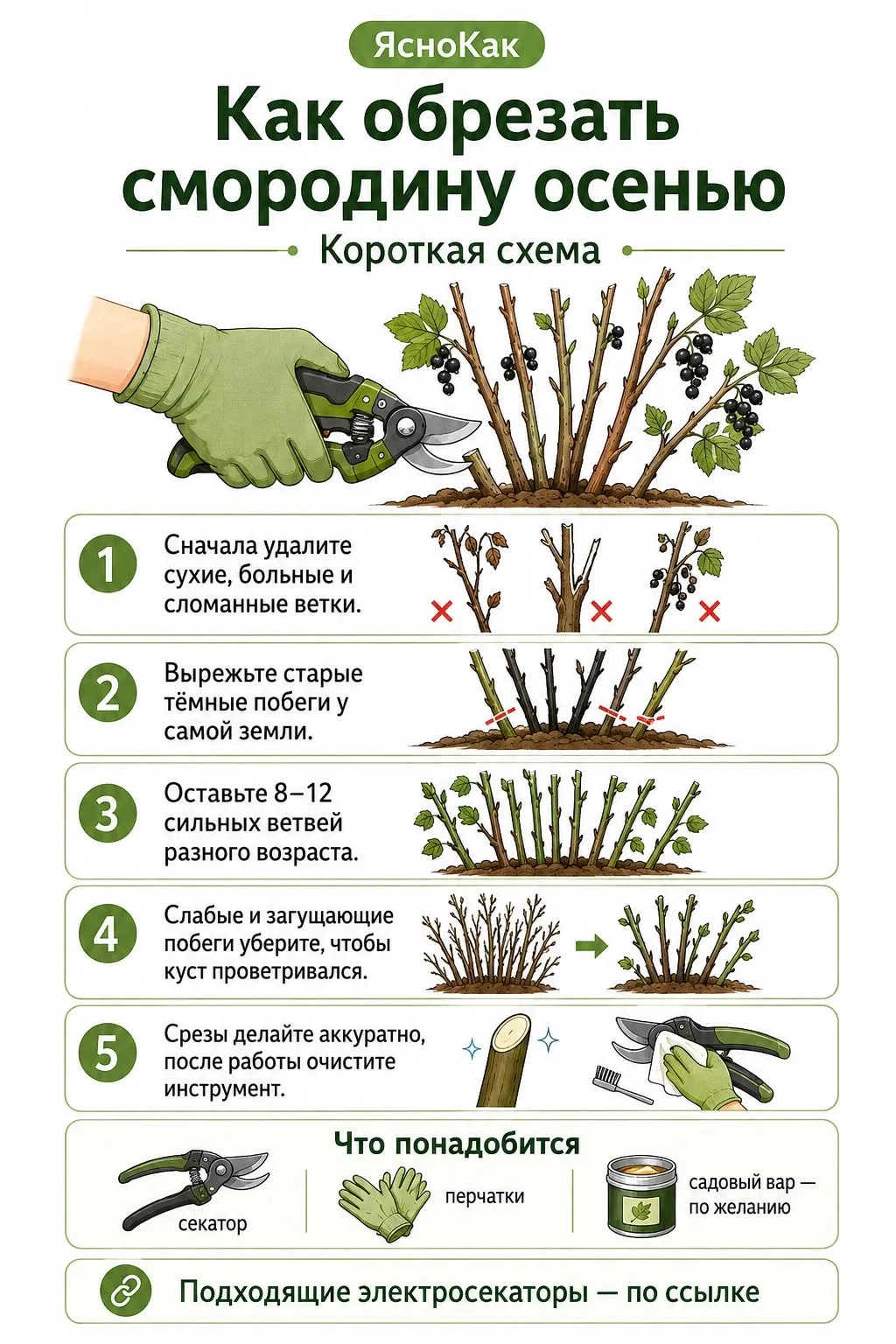 ЯсноКак

Как обрезать смородину осенью

Короткая схема

1 Сначала удалите сухие, больные и сломанные ветки.

2 Вырежьте старые тёмные побеги у самой земли.

3 Оставьте 8–12 сильных ветвей разного возраста.

4 Слабые и загущающие побеги уберите, чтобы куст проветривался.

5 Срезы делайте аккуратно, после работы очистите инструмент.

Что понадобится

секатор

перчатки

садовый вар — по желанию

Подходящие электросекаторы — по ссылке