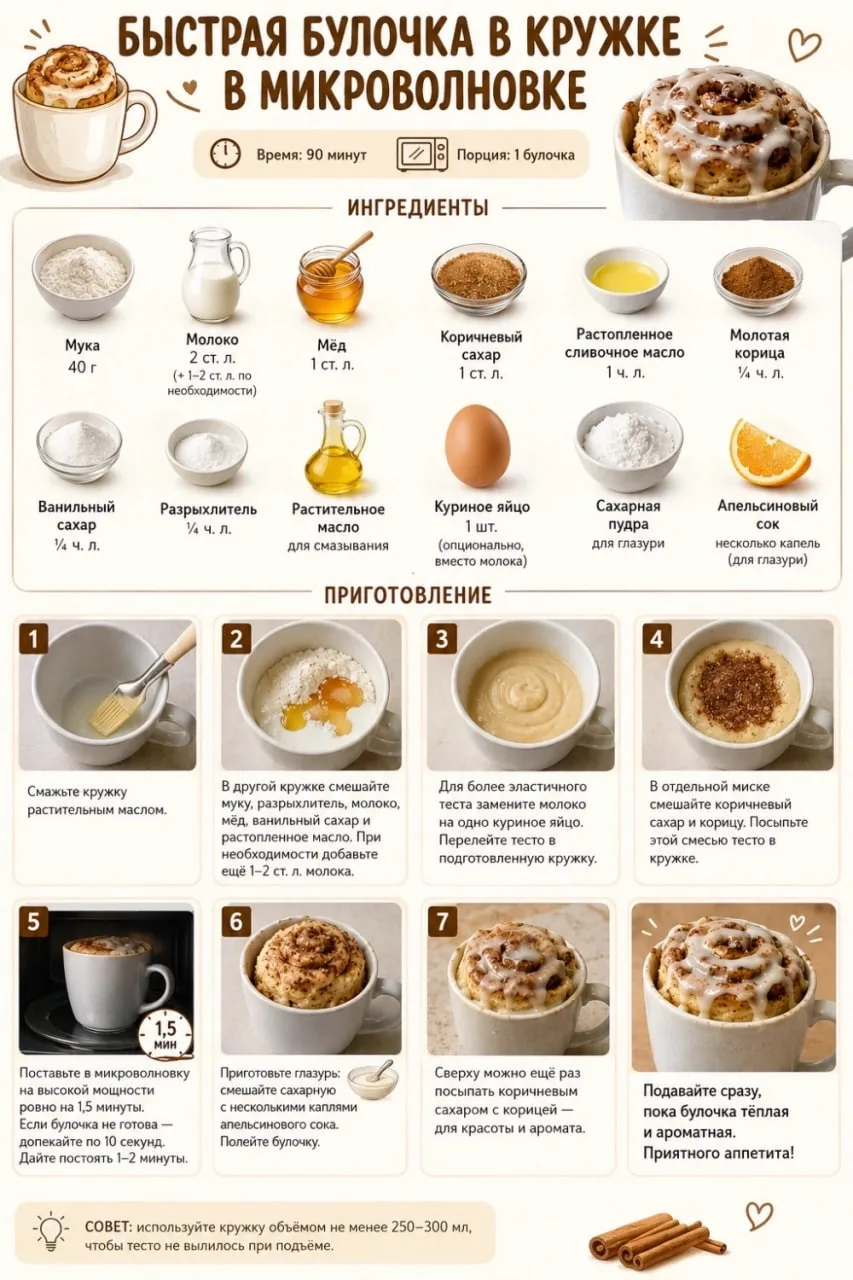 БЫСТРАЯ БУЛОЧКА В КРУЖКЕ В МИКРОВОЛНОВКЕ

Время: 90 минут
Порция: 1 булочка

ИНГРЕДИЕНТЫ

Мука
40 г

Молоко
2 ст. л.
(+ 1–2 ст. л. по необходимости)

Мёд
1 ст. л.

Коричневый сахар
1 ст. л.

Растопленное сливочное масло
1 ч. л.

Молотая корица
¼ ч. л.

Ванильный сахар
¼ ч. л.

Разрыхлитель
¼ ч. л.

Растительное масло
для смазывания

Куриное яйцо
1 шт.
(опционально, вместо молока)

Сахарная пудра
для глазури

Апельсиновый сок
несколько капель (для глазури)

ПРИГОТОВЛЕНИЕ

1
Смажьте кружку растительным маслом.

2
В другой кружке смешайте муку, разрыхлитель, молоко, мёд, ванильный сахар и растопленное масло. При необходимости добавьте ещё 1–2 ст. л. молока.

3
Для более эластичного теста замените молоко на одно куриное яйцо. Перелейте тесто в подготовленную кружку.

4
В отдельной миске смешайте коричневый сахар и корицу. Посыпьте этой смесью тесто в кружке.

5
1,5 мин
Поставьте в микроволновку на высокой мощности ровно на 1,5 минуты. Если булочка не готова — допекайте по 10 секунд. Дайте постоять 1–2 минуты.

6
Приготовьте глазурь: смешайте сахарную с несколькими каплями апельсинового сока. Полейте булочку.

7
Сверху можно ещё раз посыпать коричневым сахаром с корицей — для красоты и аромата.

Подавайте сразу, пока булочка тёплая и ароматная. Приятного аппетита!

СОВЕТ: используйте кружку объёмом не менее 250–300 мл, чтобы тесто не вылилось при подъёме.