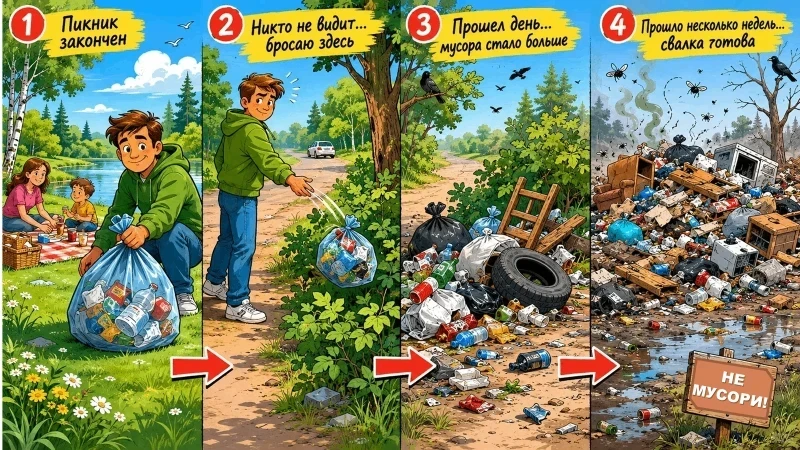 1 Пикник закончен

2 Никто не видит... бросаю здесь

3 Прошел день... мусора стало больше

4 Прошло несколько недель... свалка готова

НЕ МУСОРИ!