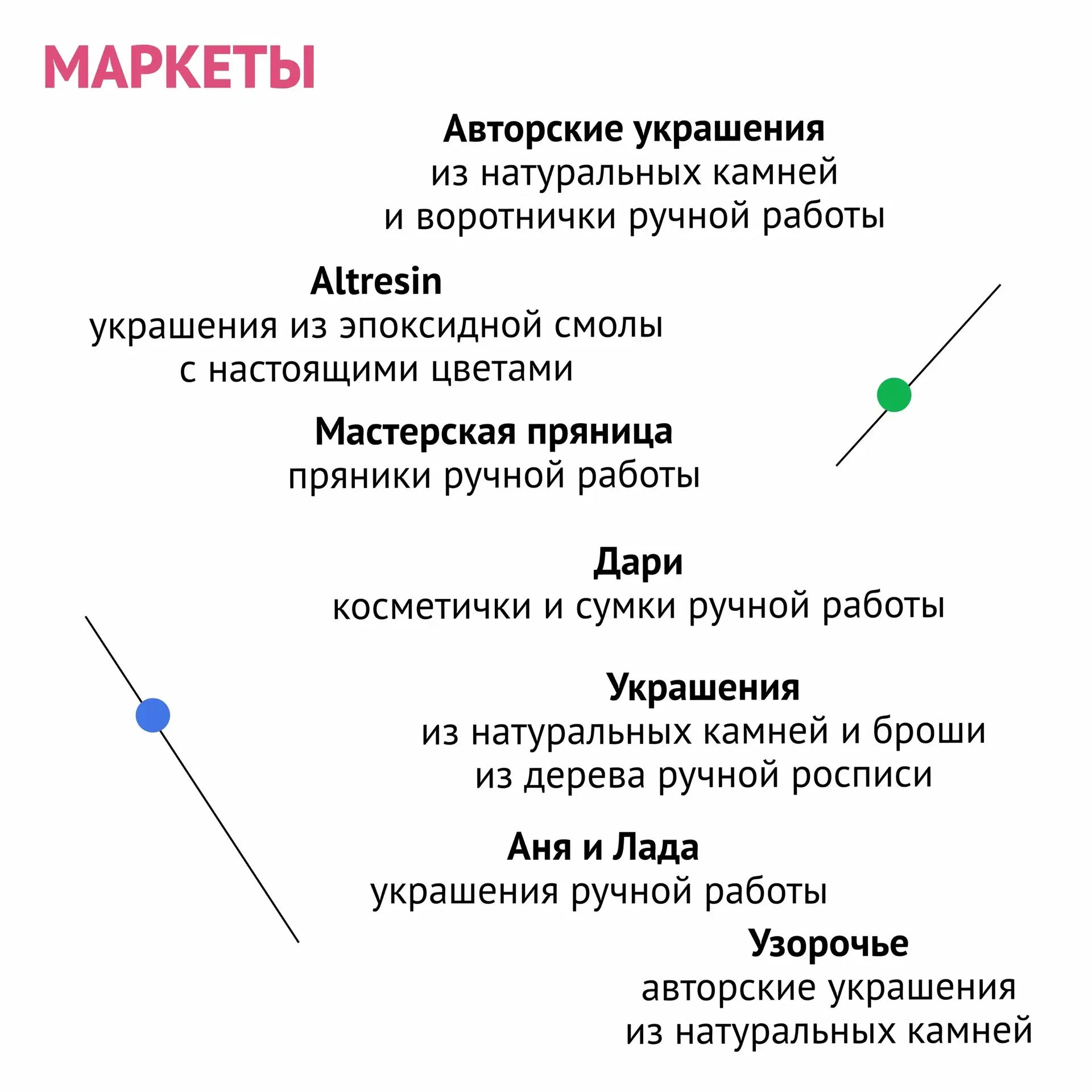 МАРКЕТЫ

Авторские украшения
из натуральных камней
и воротнички ручной работы

Altresin
украшения из эпоксидной смолы
с настоящими цветами

Мастерская пряница
пряники ручной работы

Дари
косметички и сумки ручной работы

Украшения
из натуральных камней и броши
из дерева ручной росписи

Аня и Лада
украшения ручной работы

Узорочье
авторские украшения
из натуральных камней