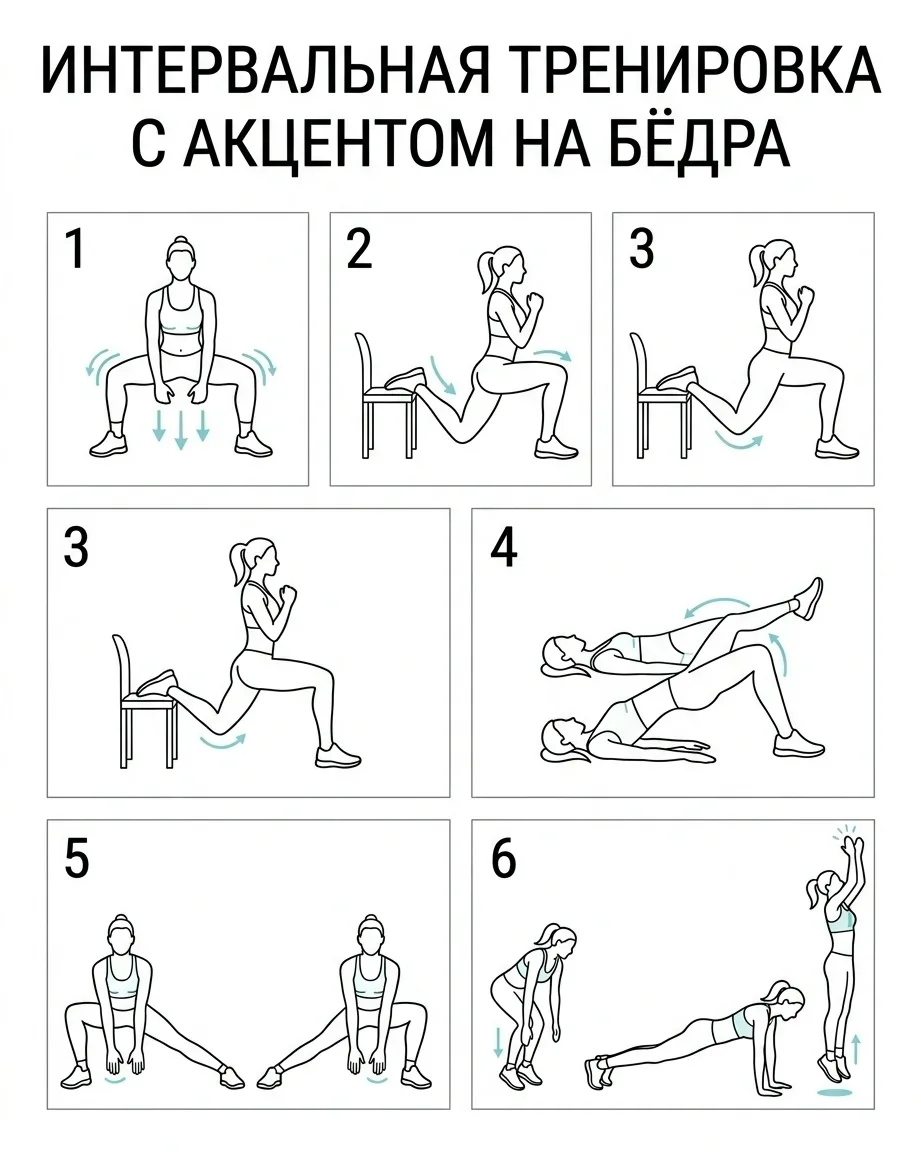 ИНТЕРВАЛЬНАЯ ТРЕНИРОВКА С АКЦЕНТОМ НА БЁДРА

1

2

3

3

4

5

6