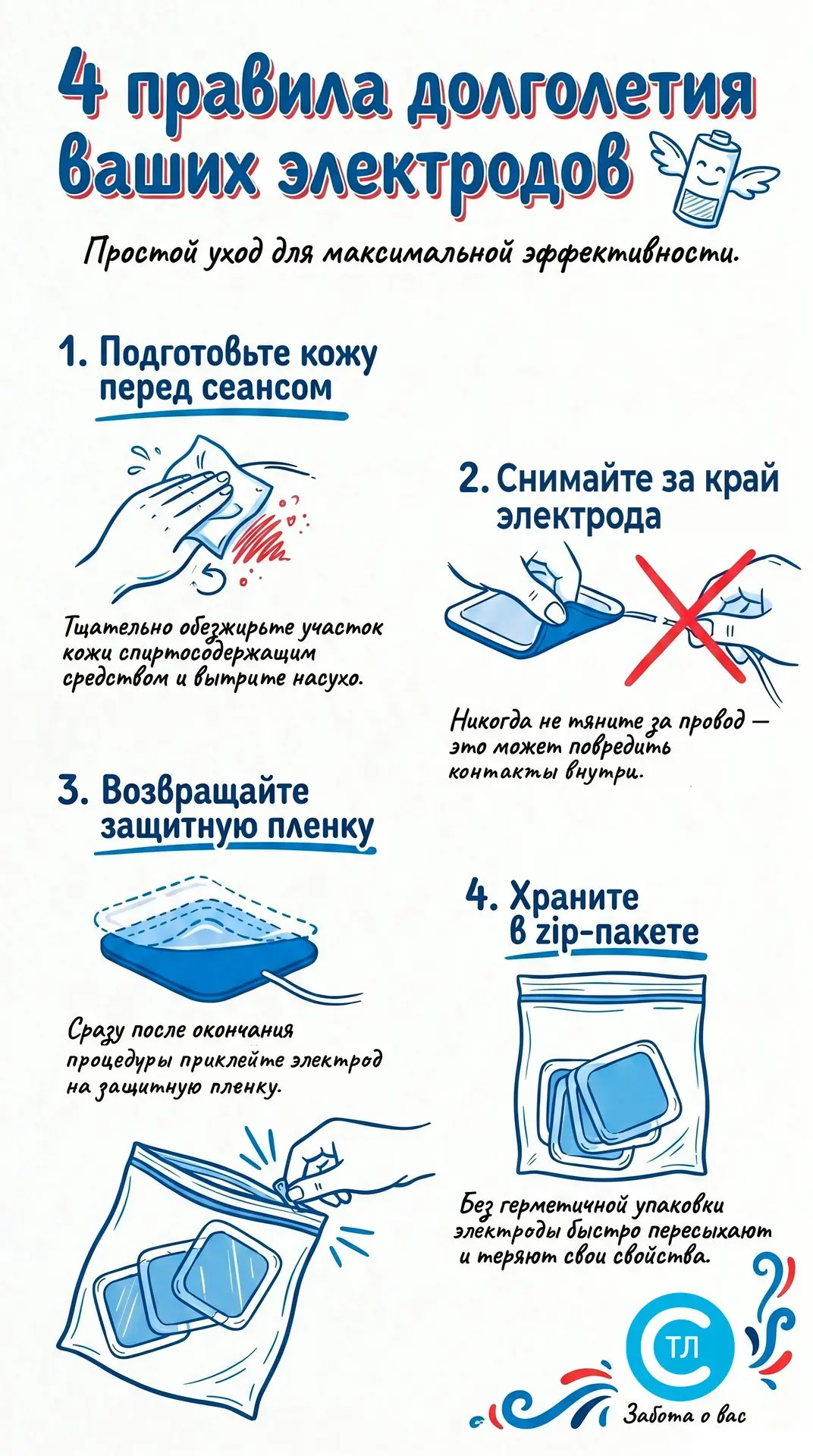 4 правила долголетия ваших электродов

Простой уход для максимальной эффективности.

1. Подготовьте кожу перед сеансом

Тщательно обезжирьте участок кожи спиртосодержащим средством и вытрите насухо.

2. Снимайте за край электрода

Никогда не тяните за провод — это может повредить контакты внутри.

3. Возвращайте защитную пленку

Сразу после окончания процедуры приклейте электрод на защитную пленку.

4. Храните в zip-пакете

Без герметичной упаковки электроды быстро пересыхают и теряют свои свойства.

ТЛ

Забота о вас