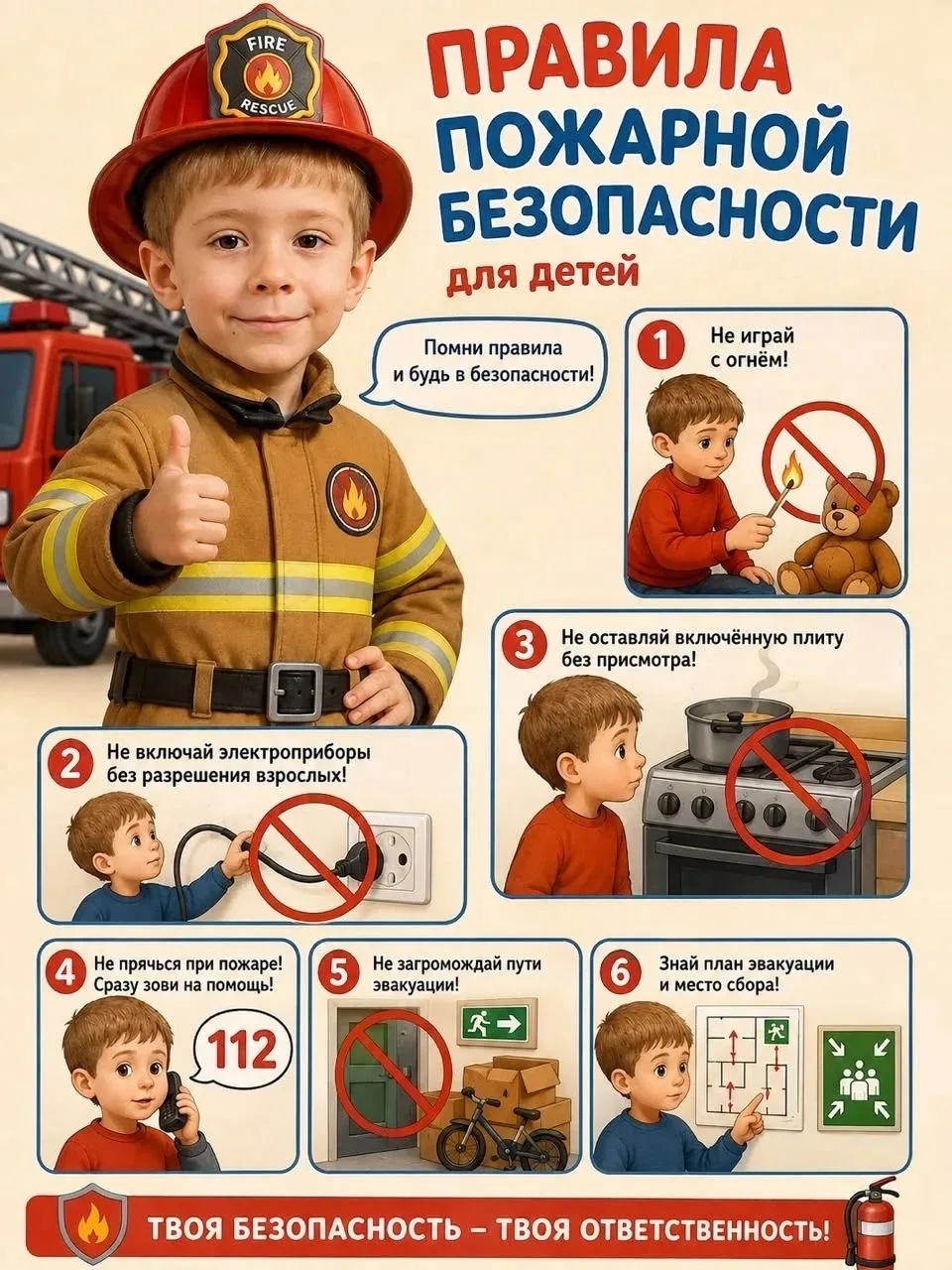 FIRE
RESCUE

ПРАВИЛА
ПОЖАРНОЙ
БЕЗОПАСНОСТИ
для детей

Помни правила и будь в безопасности!

1 Не играй с огнём!

3 Не оставляй включённую плиту без присмотра!

2 Не включай электроприборы без разрешения взрослых!

4 Не прячься при пожаре! Сразу зови на помощь!

112

5 Не загромождай пути эвакуации!

6 Знай план эвакуации и место сбора!

ТВОЯ БЕЗОПАСНОСТЬ – ТВОЯ ОТВЕТСТВЕННОСТЬ!