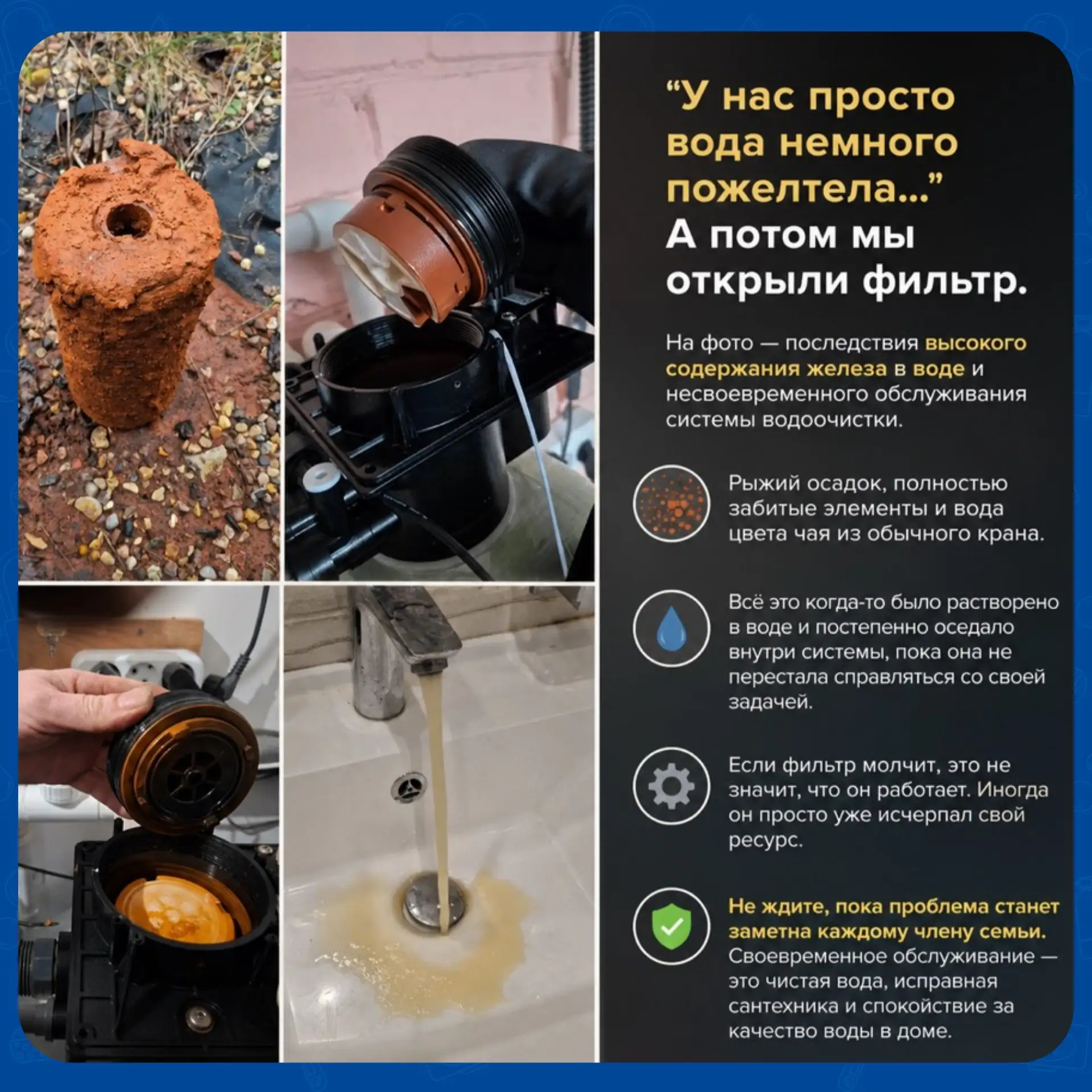 “У нас просто вода немного пожелтела...” А потом мы открыли фильтр.

На фото — последствия высокого содержания железа в воде и несвоевременного обслуживания системы водоочистки.

Рыжий осадок, полностью забитые элементы и вода цвета чая из обычного крана.

Всё это когда-то было растворено в воде и постепенно оседало внутри системы, пока она не перестала справляться со своей задачей.

Если фильтр молчит, это не значит, что он работает. Иногда он просто уже исчерпал свой ресурс.

Не ждите, пока проблема станет заметна каждому члену семьи. Своевременное обслуживание — это чистая вода, исправная сантехника и спокойствие за качество воды в доме.