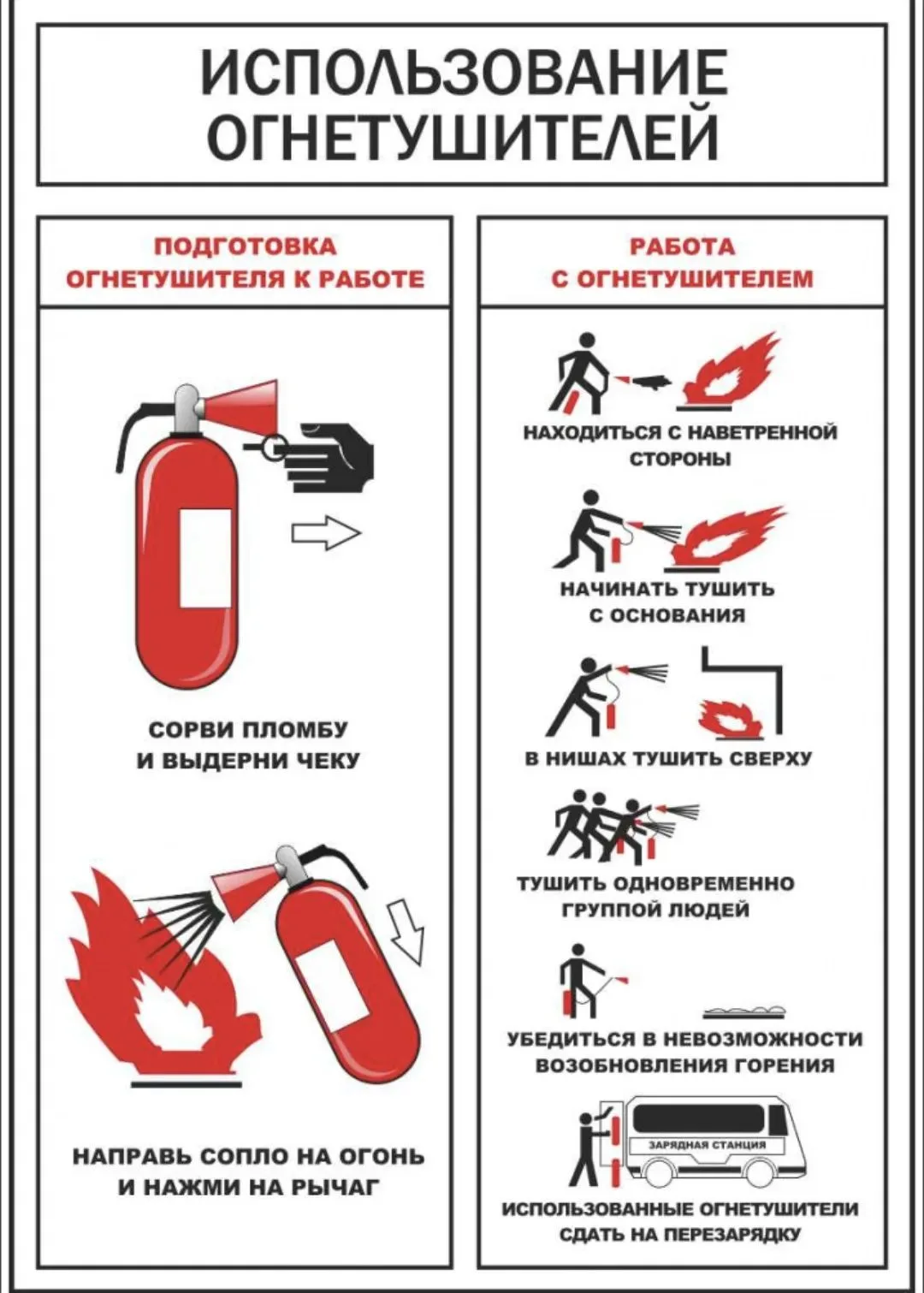 ИСПОЛЬЗОВАНИЕ ОГНЕТУШИТЕЛЕЙ

ПОДГОТОВКА ОГНЕТУШИТЕЛЯ К РАБОТЕ

СОРВИ ПЛОМБУ И ВЫДЕРНИ ЧЕКУ

НАПРАВЬ СОПЛО НА ОГОНЬ И НАЖМИ НА РЫЧАГ

РАБОТА С ОГНЕТУШИТЕЛЕМ

НАХОДИТЬСЯ С НАВЕТРЕННОЙ СТОРОНЫ

НАЧИНАТЬ ТУШИТЬ С ОСНОВАНИЯ

В НИШАХ ТУШИТЬ СВЕРХУ

ТУШИТЬ ОДНОВРЕМЕННО ГРУППОЙ ЛЮДЕЙ

УБЕДИТЬСЯ В НЕВОЗМОЖНОСТИ ВОЗОБНОВЛЕНИЯ ГОРЕНИЯ

ЗАРЯДНАЯ СТАНЦИЯ

ИСПОЛЬЗОВАННЫЕ ОГНЕТУШИТЕЛИ СДАТЬ НА ПЕРЕЗАРЯДКУ