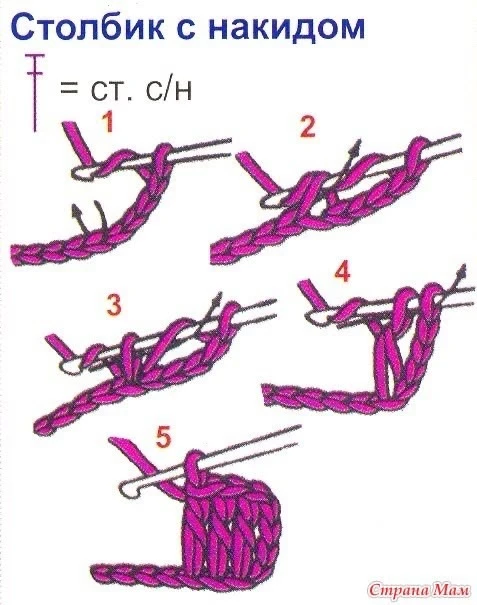 Столбик с накидом

= ст. с/н

1

2

3

4

5

Страна Мам