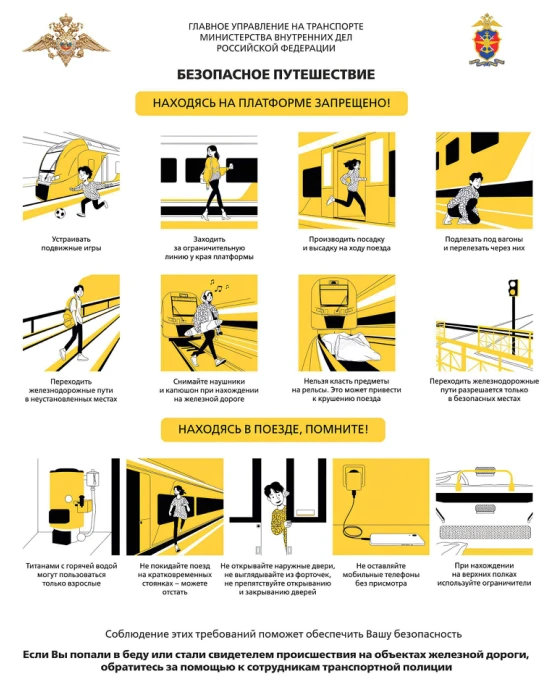 ГЛАВНОЕ УПРАВЛЕНИЕ НА ТРАНСПОРТЕ МИНИСТЕРСТВА ВНУТРЕННИХ ДЕЛ РОССИЙСКОЙ ФЕДЕРАЦИИ

БЕЗОПАСНОЕ ПУТЕШЕСТВИЕ

НАХОДЯСЬ НА ПЛАТФОРМЕ ЗАПРЕЩЕНО!

Устраивать подвижные игры

Заходить за ограничительную линию у края платформы

Производить посадку и высадку на ходу поезда

Подлезать под вагоны и перелезать через них

Переходить железнодорожные пути в неустановленных местах

Снимайте наушники и капюшон при нахождении на железной дороге

Нельзя класть предметы на рельсы. Это может привести к крушению поезда

Переходить железнодорожные пути разрешается только в безопасных местах

НАХОДЯСЬ В ПОЕЗДЕ, ПОМНИТЕ!

Титанами с горячей водой могут пользоваться только взрослые

Не покидайте поезд на кратковременных стоянках – можете отстать

Не открывайте наружные двери, не выглядывайте из форточек, не препятствуйте открыванию и закрыванию дверей

Не оставляйте мобильные телефоны без присмотра

При нахождении на верхних полках используйте ограничители

Соблюдение этих требований поможет обеспечить Вашу безопасность

Если Вы попали в беду или стали свидетелем происшествия на объектах железной дороги, обратитесь за помощью к сотрудникам транспортной полиции