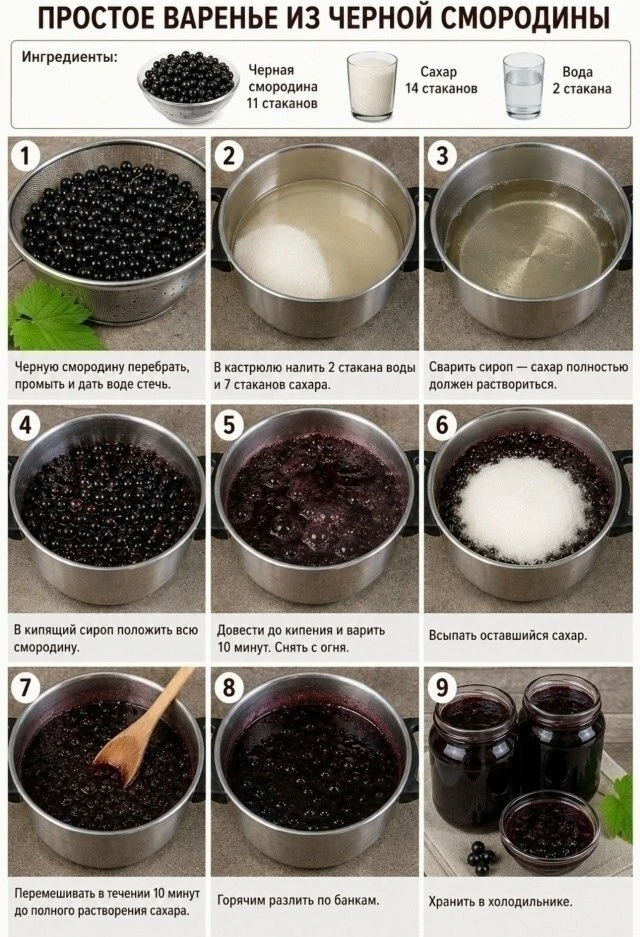 ПРОСТОЕ ВАРЕНЬЕ ИЗ ЧЕРНОЙ СМОРОДИНЫ

Ингредиенты:

Черная смородина 11 стаканов

Сахар 14 стаканов

Вода 2 стакана

1
Черную смородину перебрать, промыть и дать воде стечь.

2
В кастрюлю налить 2 стакана воды и 7 стаканов сахара.

3
Сварить сироп — сахар полностью должен раствориться.

4
В кипящий сироп положить всю смородину.

5
Довести до кипения и варить 10 минут. Снять с огня.

6
Всыпать оставшийся сахар.

7
Перемешивать в течении 10 минут до полного растворения сахара.

8
Горячим разлить по банкам.

9
Хранить в холодильнике.