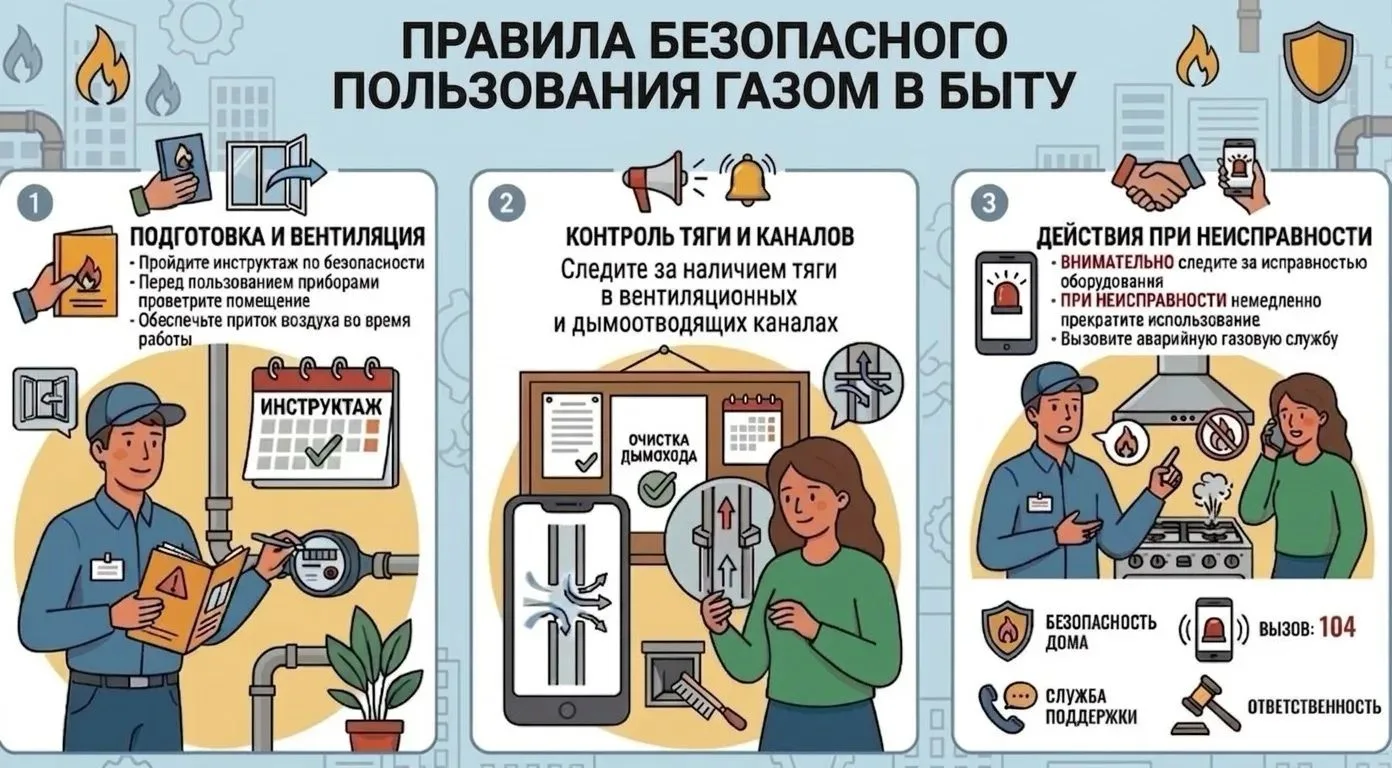 ПРАВИЛА БЕЗОПАСНОГО ПОЛЬЗОВАНИЯ ГАЗОМ В БЫТУ

1

ПОДГОТОВКА И ВЕНТИЛЯЦИЯ
- Пройдите инструктаж по безопасности
- Перед пользованием приборами проветрите помещение
- Обеспечьте приток воздуха во время работы

ИНСТРУКТАЖ

2

КОНТРОЛЬ ТЯГИ И КАНАЛОВ
Следите за наличием тяги в вентиляционных и дымоотводящих каналах

ОЧИСТКА ДЫМОХОДА

3

ДЕЙСТВИЯ ПРИ НЕИСПРАВНОСТИ
- ВНИМАТЕЛЬНО следите за исправностью оборудования
- ПРИ НЕИСПРАВНОСТИ немедленно прекратите использование
- Вызовите аварийную газовую службу

БЕЗОПАСНОСТЬ ДОМА

ВЫЗОВ: 104

СЛУЖБА ПОДДЕРЖКИ

ОТВЕТСТВЕННОСТЬ