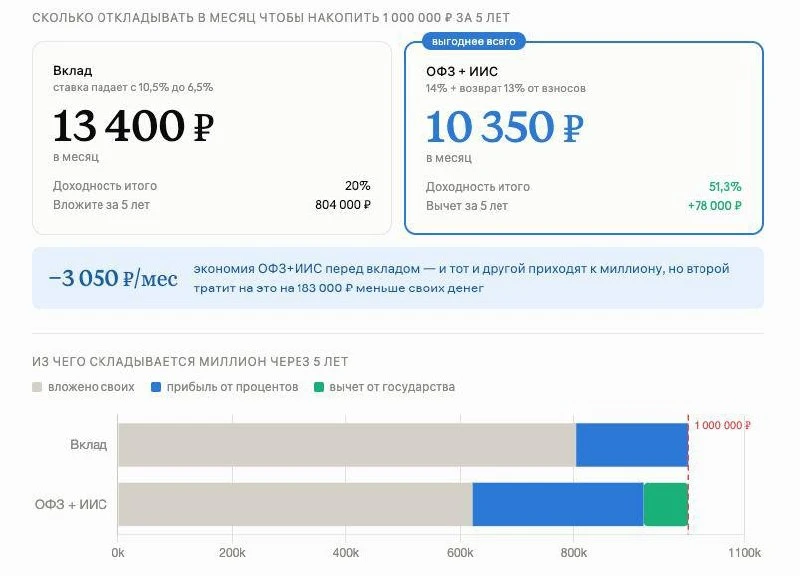 СКОЛЬКО ОТКЛАДЫВАТЬ В МЕСЯЦ ЧТОБЫ НАКОПИТЬ 1 000 000 ₽ ЗА 5 ЛЕТ

Вклад
ставка падает с 10,5% до 6,5%
13 400 ₽
в месяц
Доходность итого 20%
Вложите за 5 лет 804 000 ₽

выгоднее всего
ОФЗ + ИИС
14% + возврат 13% от взносов
10 350 ₽
в месяц
Доходность итого 51,3%
Вычет за 5 лет +78 000 ₽

−3 050 ₽/мес
экономия ОФЗ+ИИС перед вкладом — и тот и другой приходят к миллиону, но второй тратит на это на 183 000 ₽ меньше своих денег

ИЗ ЧЕГО СКЛАДЫВАЕТСЯ МИЛЛИОН ЧЕРЕЗ 5 ЛЕТ
вложено своих
прибыль от процентов
вычет от государства

Вклад
ОФЗ + ИИС
1 000 000 ₽
0k 200k 400k 600k 800k 1100k