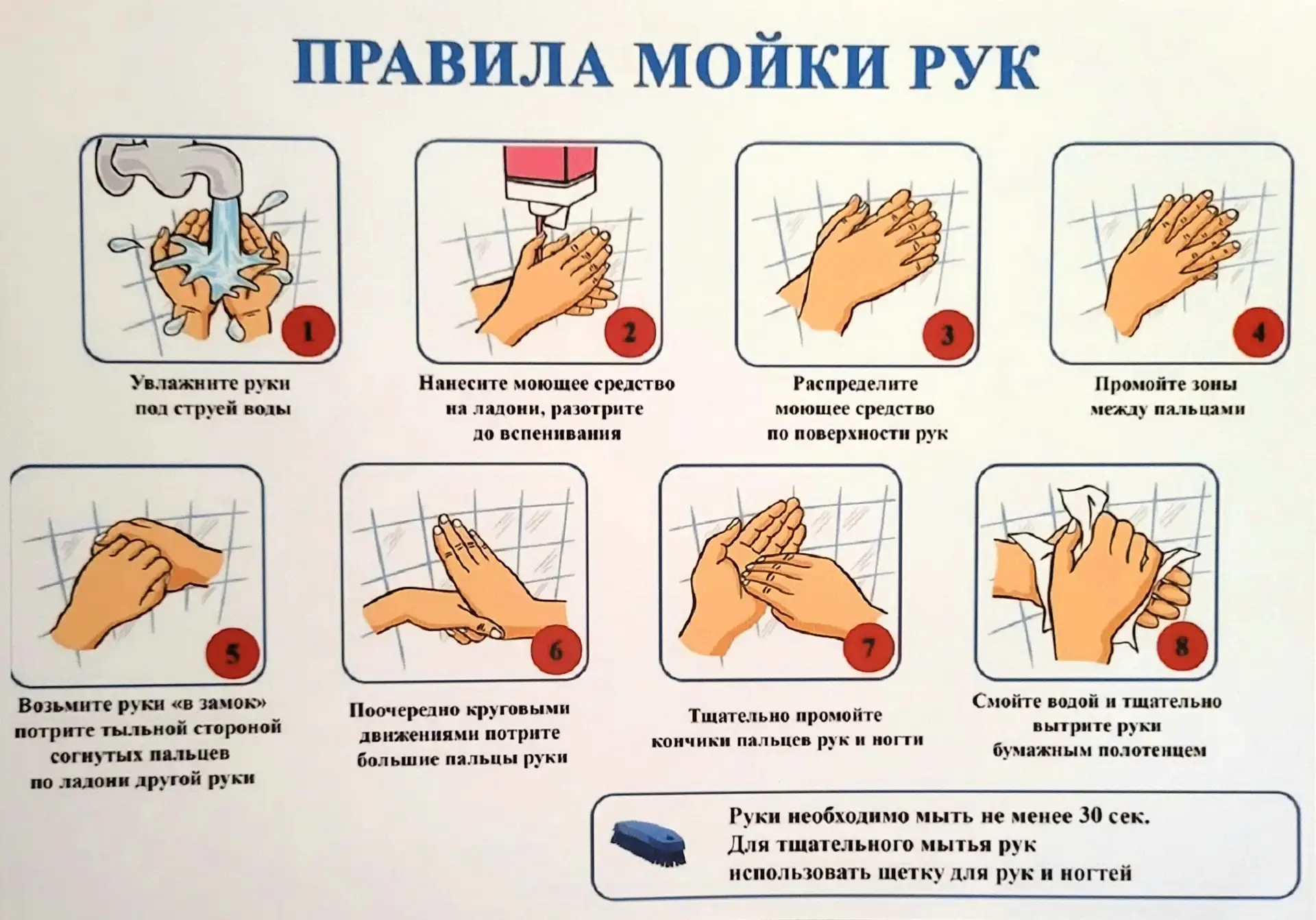 ПРАВИЛА МОЙКИ РУК

1

Увлажните руки под струей воды

2

Нанесите моющее средство на ладони, разотрите до вспенивания

3

Распределите моющее средство по поверхности рук

4

Промойте зоны между пальцами

5

Возьмите руки «в замок» потрите тыльной стороной согнутых пальцев по ладони другой руки

6

Поочередно круговыми движениями потрите большие пальцы руки

7

Тщательно промойте кончики пальцев рук и ногти

8

Смойте водой и тщательно вытрите руки бумажным полотенцем

Руки необходимо мыть не менее 30 сек.
Для тщательного мытья рук использовать щетку для рук и ногтей