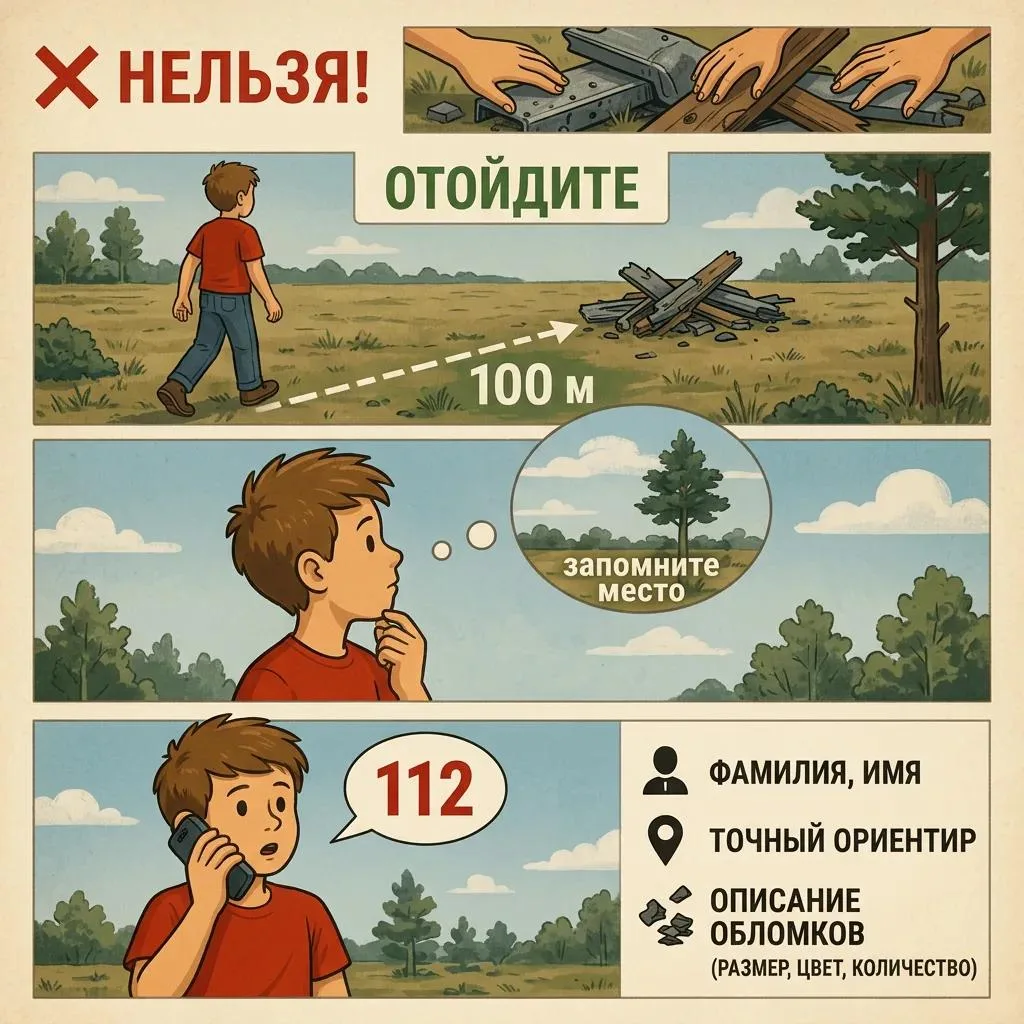 НЕЛЬЗЯ!

ОТОЙДИТЕ

100 м

запомните место

112

ФАМИЛИЯ, ИМЯ

ТОЧНЫЙ ОРИЕНТИР

ОПИСАНИЕ ОБЛОМКОВ
(РАЗМЕР, ЦВЕТ, КОЛИЧЕСТВО)