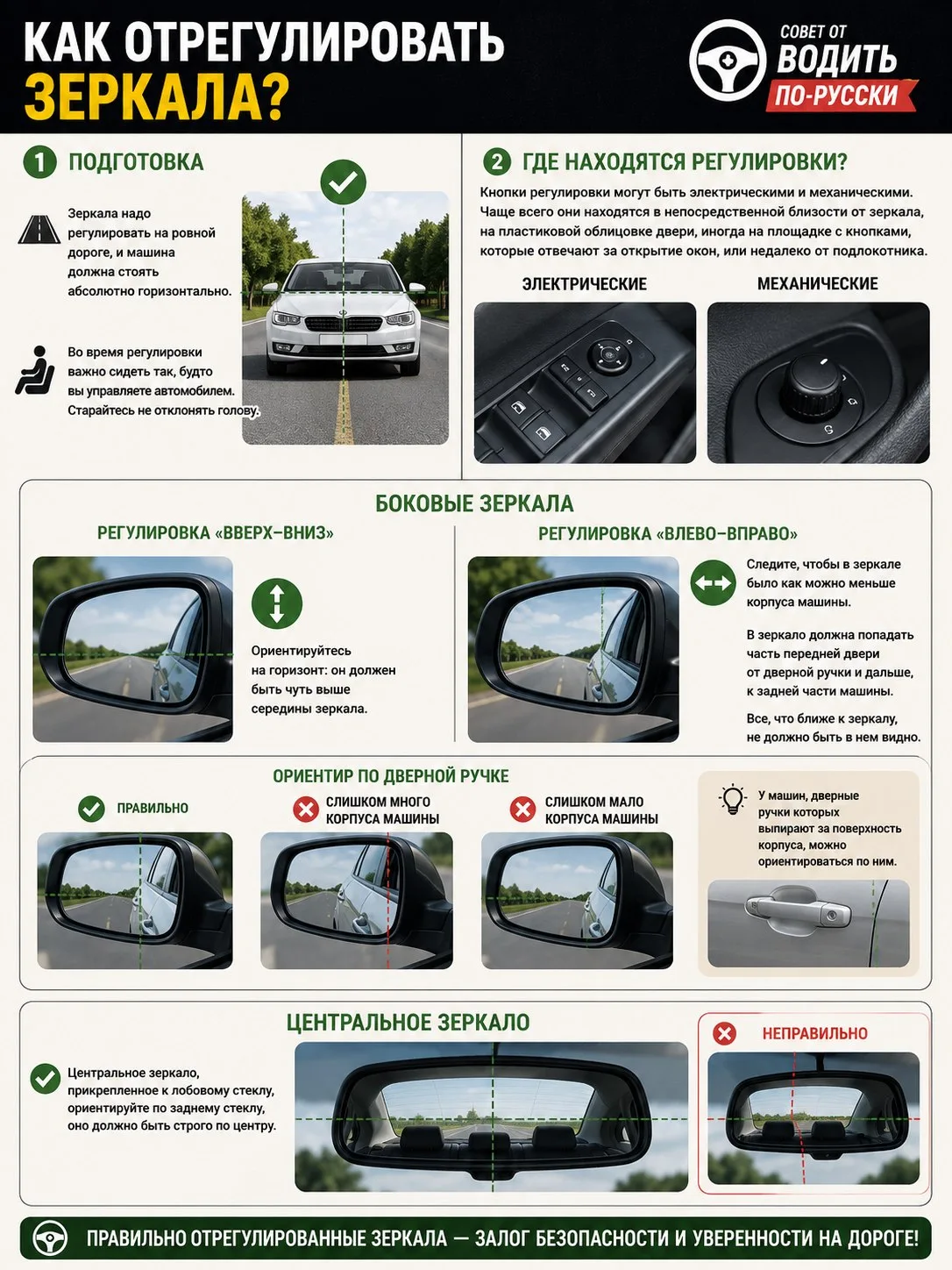 КАК ОТРЕГУЛИРОВАТЬ ЗЕРКАЛА?

СОВЕТ ОТ ВОДИТЬ ПО-РУССКИ

1 ПОДГОТОВКА

Зеркала надо регулировать на ровной дороге, и машина должна стоять абсолютно горизонтально.

Во время регулировки важно сидеть так, будто вы управляете автомобилем. Старайтесь не отклонять голову.

2 ГДЕ НАХОДЯТСЯ РЕГУЛИРОВКИ?

Кнопки регулировки могут быть электрическими и механическими. Чаще всего они находятся в непосредственной близости от зеркала, на пластиковой облицовке двери, иногда на площадке с кнопками, которые отвечают за открытие окон, или недалеко от подлокотника.

ЭЛЕКТРИЧЕСКИЕ

МЕХАНИЧЕСКИЕ

БОКОВЫЕ ЗЕРКАЛА

РЕГУЛИРОВКА «ВВЕРХ–ВНИЗ»

Ориентируйтесь на горизонт: он должен быть чуть выше середины зеркала.

РЕГУЛИРОВКА «ВЛЕВО–ВПРАВО»

Следите, чтобы в зеркале было как можно меньше корпуса машины.

В зеркало должна попадать часть передней двери от дверной ручки и дальше, к задней части машины.

Все, что ближе к зеркалу, не должно быть в нем видно.

ОРИЕНТИР ПО ДВЕРНОЙ РУЧКЕ

ПРАВИЛЬНО

СЛИШКОМ МНОГО КОРПУСА МАШИНЫ

СЛИШКОМ МАЛО КОРПУСА МАШИНЫ

У машин, дверные ручки которых выпирают за поверхность корпуса, можно ориентироваться по ним.

ЦЕНТРАЛЬНОЕ ЗЕРКАЛО

Центральное зеркало, прикрепленное к лобовому стеклу, ориентируйте по заднему стеклу, оно должно быть строго по центру.

НЕПРАВИЛЬНО

ПРАВИЛЬНО ОТРЕГУЛИРОВАННЫЕ ЗЕРКАЛА — ЗАЛОГ БЕЗОПАСНОСТИ И УВЕРЕННОСТИ НА ДОРОГЕ!