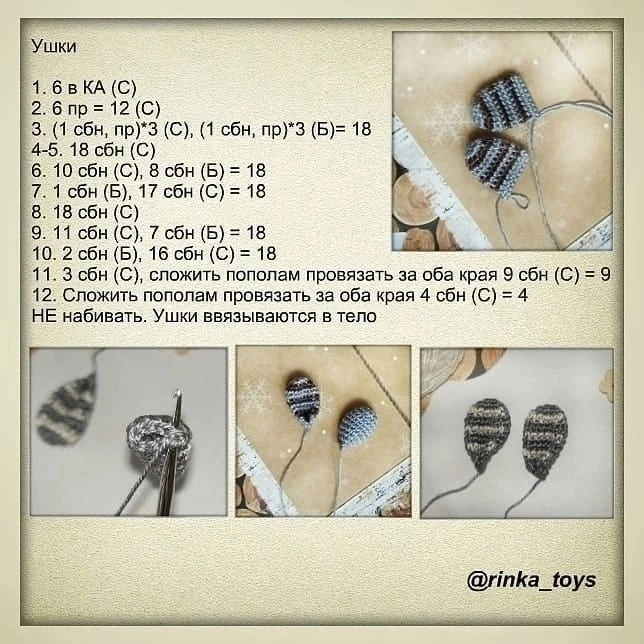 Ушки

1. 6 в КА (С)
2. 6 пр = 12 (С)
3. (1 сбн, пр)*3 (С), (1 сбн, пр)*3 (Б)= 18
4-5. 18 сбн (С)
6. 10 сбн (С), 8 сбн (Б) = 18
7. 1 сбн (Б), 17 сбн (С) = 18
8. 18 сбн (С)
9. 11 сбн (С), 7 сбн (Б) = 18
10. 2 сбн (Б), 16 сбн (С) = 18
11. 3 сбн (С), сложить пополам провязать за оба края 9 сбн (С) = 9
12. Сложить пополам провязать за оба края 4 сбн (С) = 4
НЕ набивать. Ушки ввязываются в тело

@rinka_toys