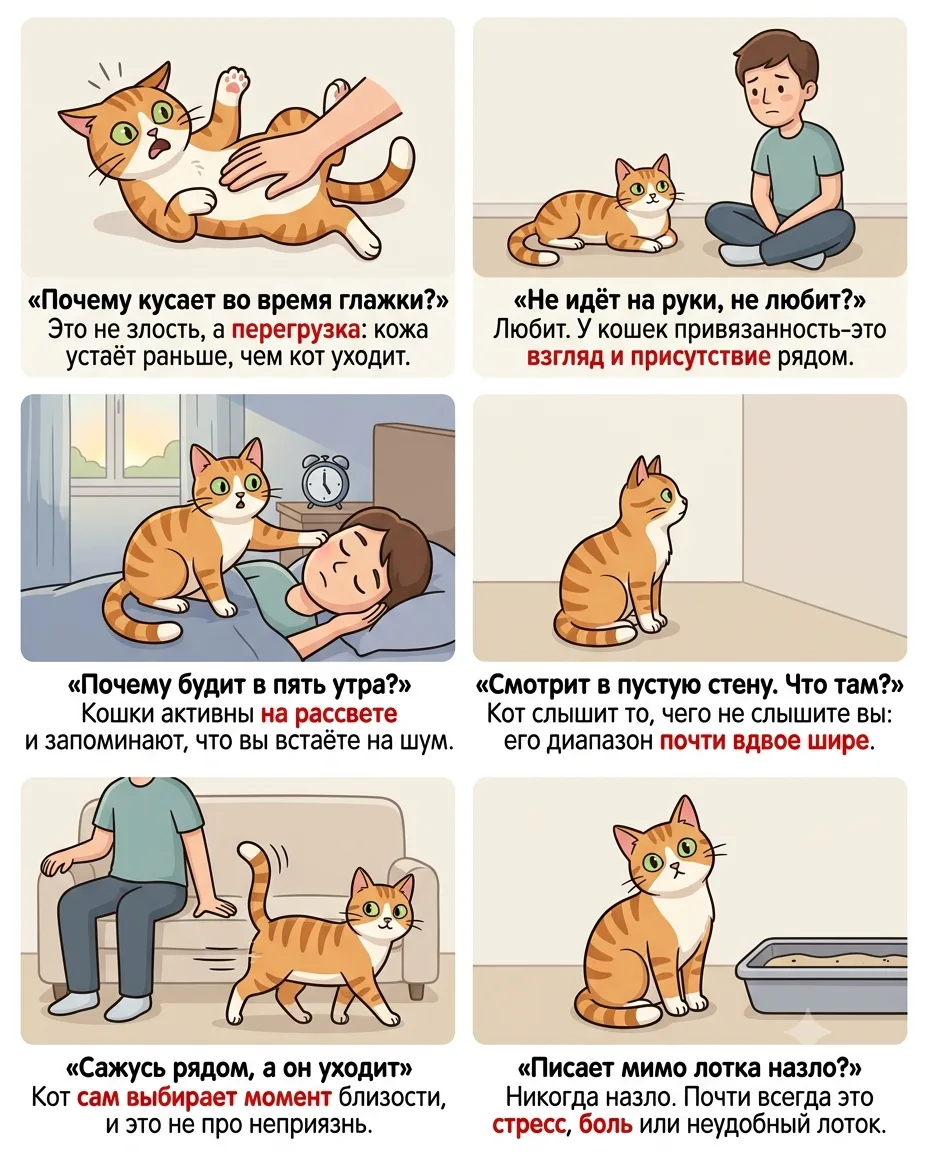 «Почему кусает во время глажки?»
Это не злость, а перегрузка: кожа устаёт раньше, чем кот уходит.

«Не идёт на руки, не любит?»
Любит. У кошек привязанность-это взгляд и присутствие рядом.

«Почему будит в пять утра?»
Кошки активны на рассвете и запоминают, что вы встаёте на шум.

«Смотрит в пустую стену. Что там?»
Кот слышит то, чего не слышите вы: его диапазон почти вдвое шире.

«Сажусь рядом, а он уходит»
Кот сам выбирает момент близости, и это не про неприязнь.

«Писает мимо лотка назло?»
Никогда назло. Почти всегда это стресс, боль или неудобный лоток.