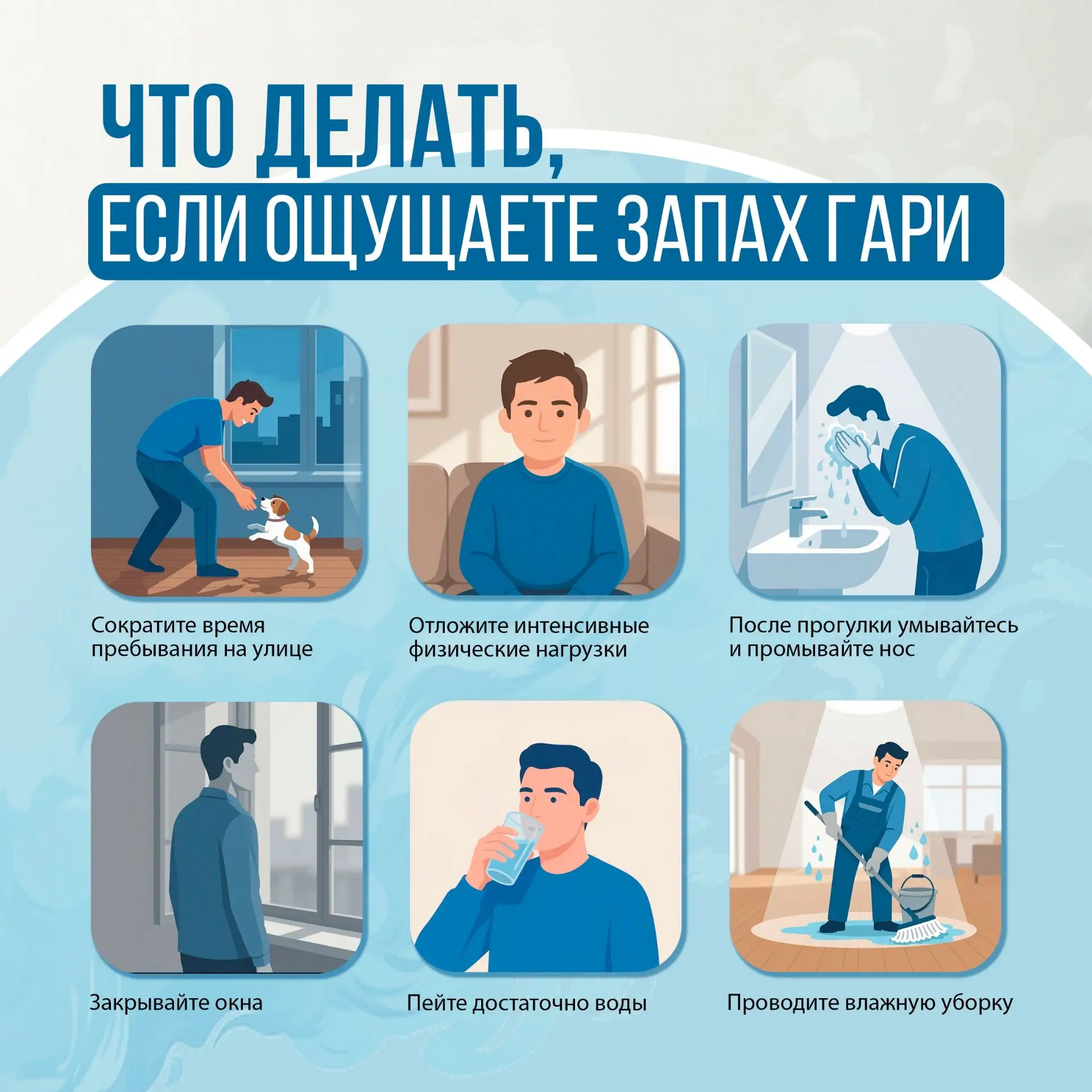 ЧТО ДЕЛАТЬ,
ЕСЛИ ОЩУЩАЕТЕ ЗАПАХ ГАРИ

Сократите время пребывания на улице

Отложите интенсивные физические нагрузки

После прогулки умывайтесь и промывайте нос

Закрывайте окна

Пейте достаточно воды

Проводите влажную уборку