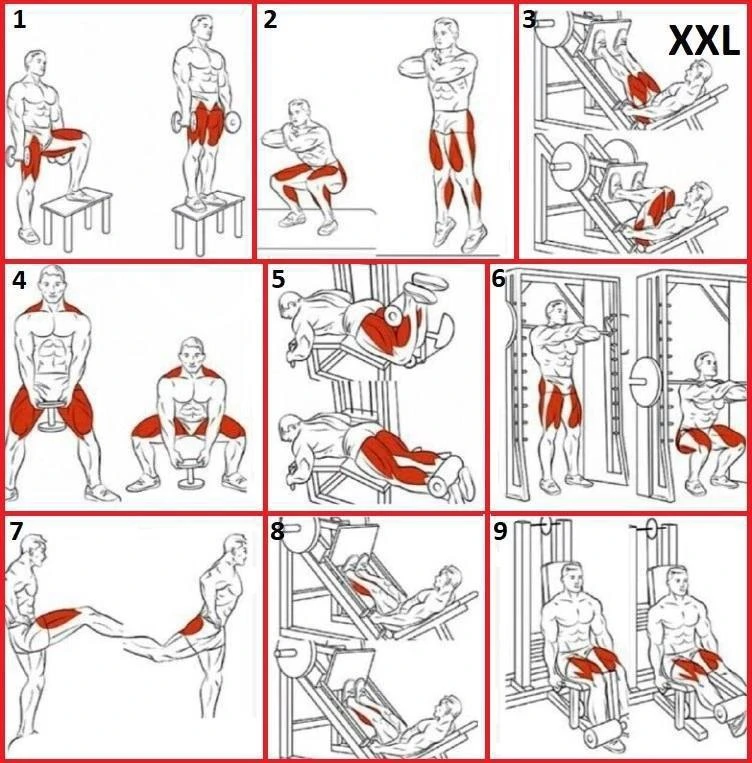 1

2

3

XXL

4

5

6

7

8

9