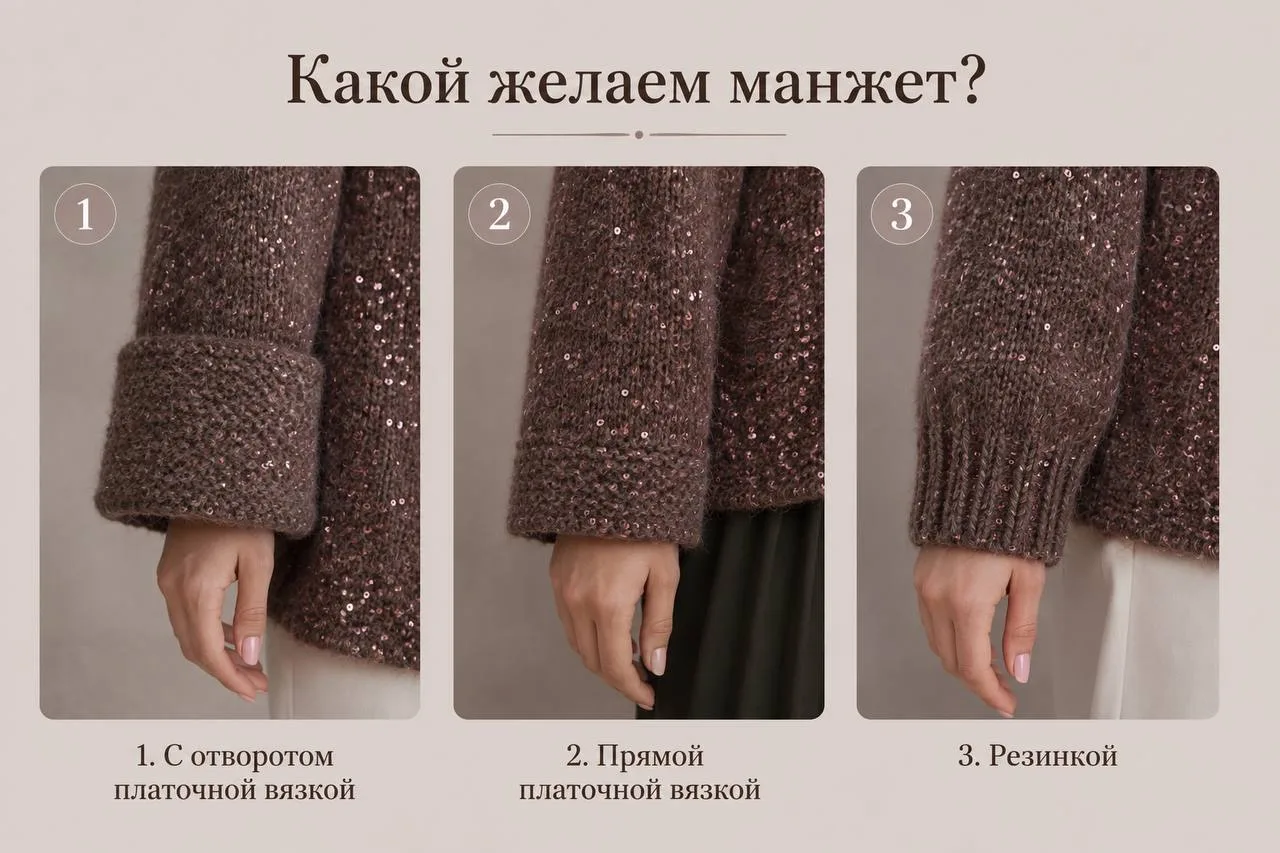 Какой желаем манжет?

1

2

3

1. С отворотом платочной вязкой

2. Прямой платочной вязкой

3. Резинкой