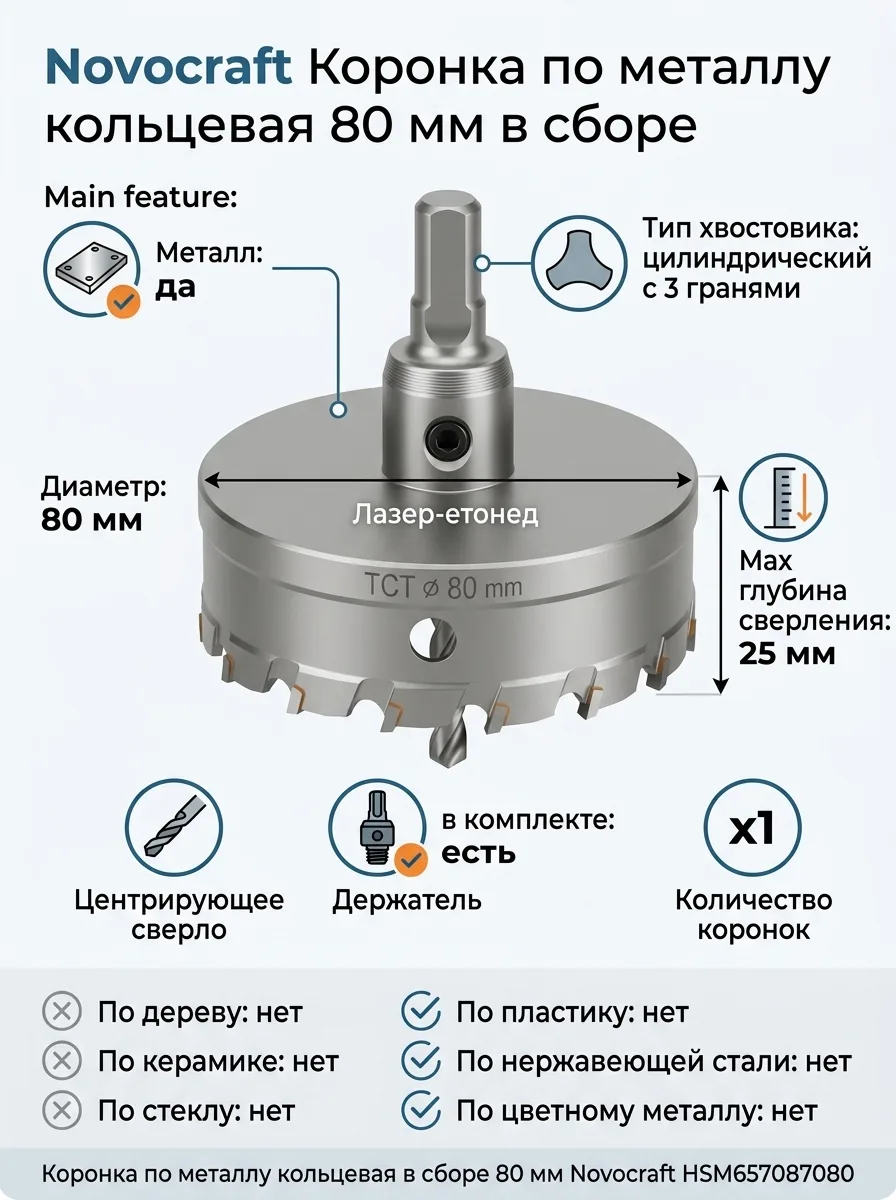 Novocraft Коронка по металлу кольцевая 80 мм в сборе

Main feature:

Металл: да

Тип хвостовика: цилиндрический с 3 гранями

Диаметр: 80 мм

Лазер-етонед

TCT ⌀ 80 mm

Max глубина сверления: 25 мм

Центрирующее сверло

в комплекте: есть

Держатель

x1

Количество коронок

По дереву: нет

По керамике: нет

По стеклу: нет

По пластику: нет

По нержавеющей стали: нет

По цветному металлу: нет

Коронка по металлу кольцевая в сборе 80 мм Novocraft HSM657087080