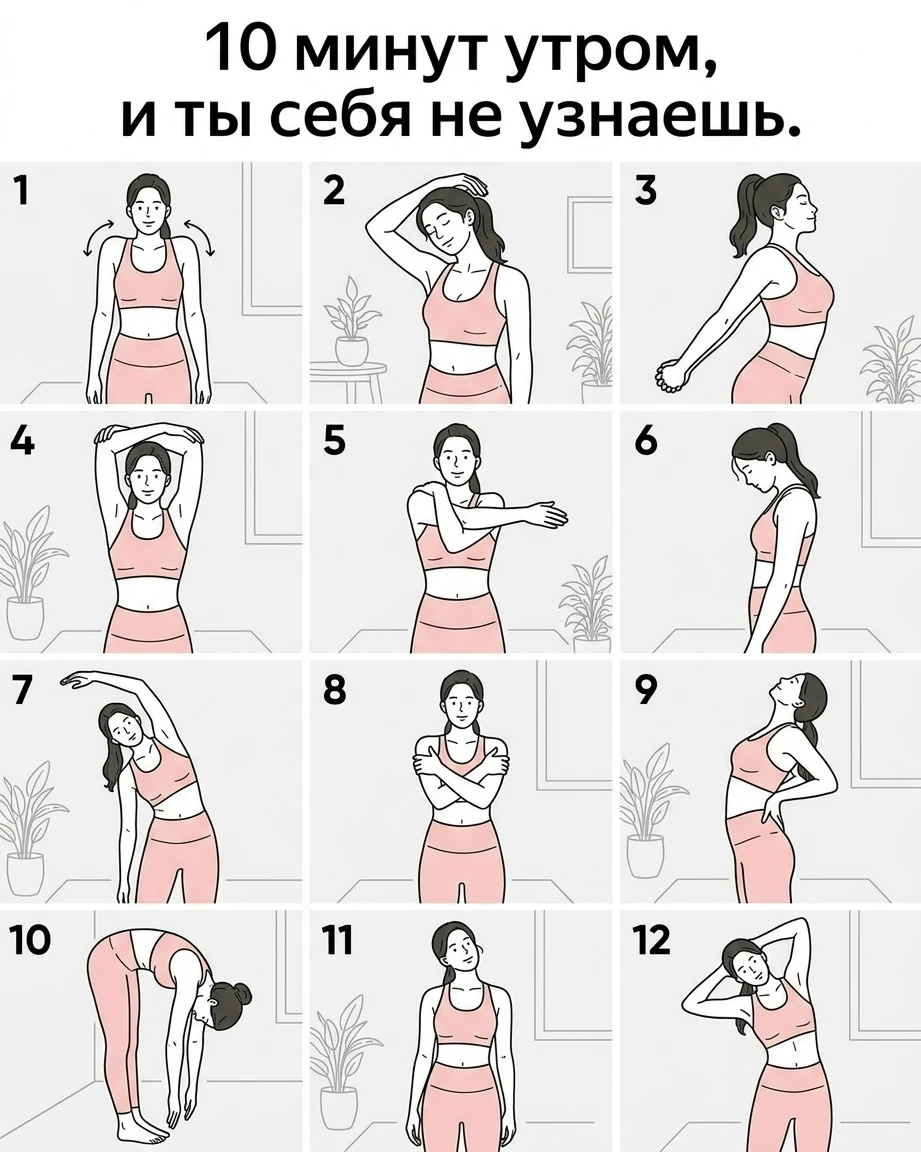 10 минут утром,
и ты себя не узнаешь.

1

2

3

4

5

6

7

8

9

10

11

12