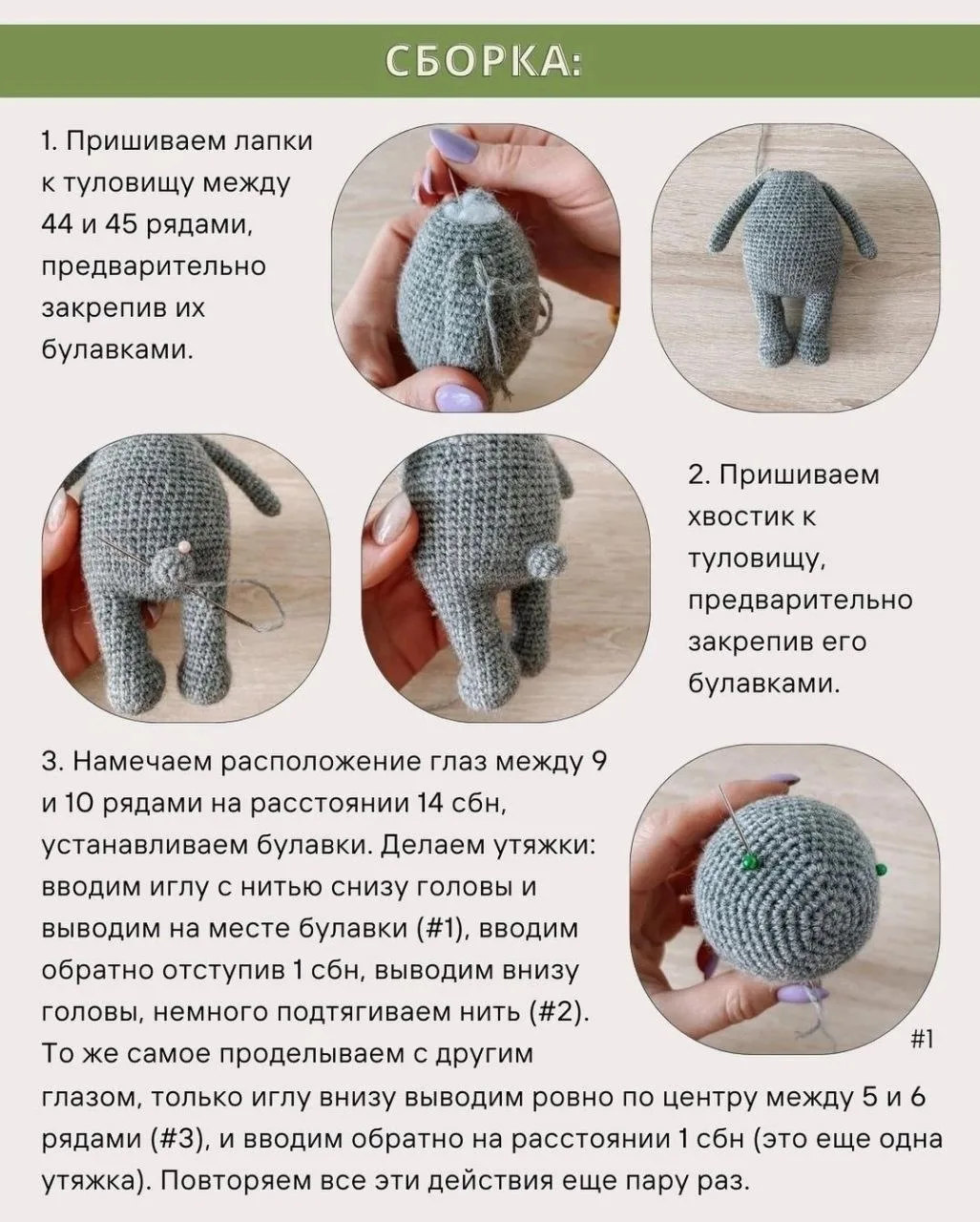 СБОРКА:

1. Пришиваем лапки к туловищу между 44 и 45 рядами, предварительно закрепив их булавками.

2. Пришиваем хвостик к туловищу, предварительно закрепив его булавками.

3. Намечаем расположение глаз между 9 и 10 рядами на расстоянии 14 сбн, устанавливаем булавки. Делаем утяжки: вводим иглу с нитью снизу головы и выводим на месте булавки (#1), вводим обратно отступив 1 сбн, выводим внизу головы, немного подтягиваем нить (#2). То же самое проделываем с другим глазом, только иглу внизу выводим ровно по центру между 5 и 6 рядами (#3), и вводим обратно на расстоянии 1 сбн (это еще одна утяжка). Повторяем все эти действия еще пару раз.

#1