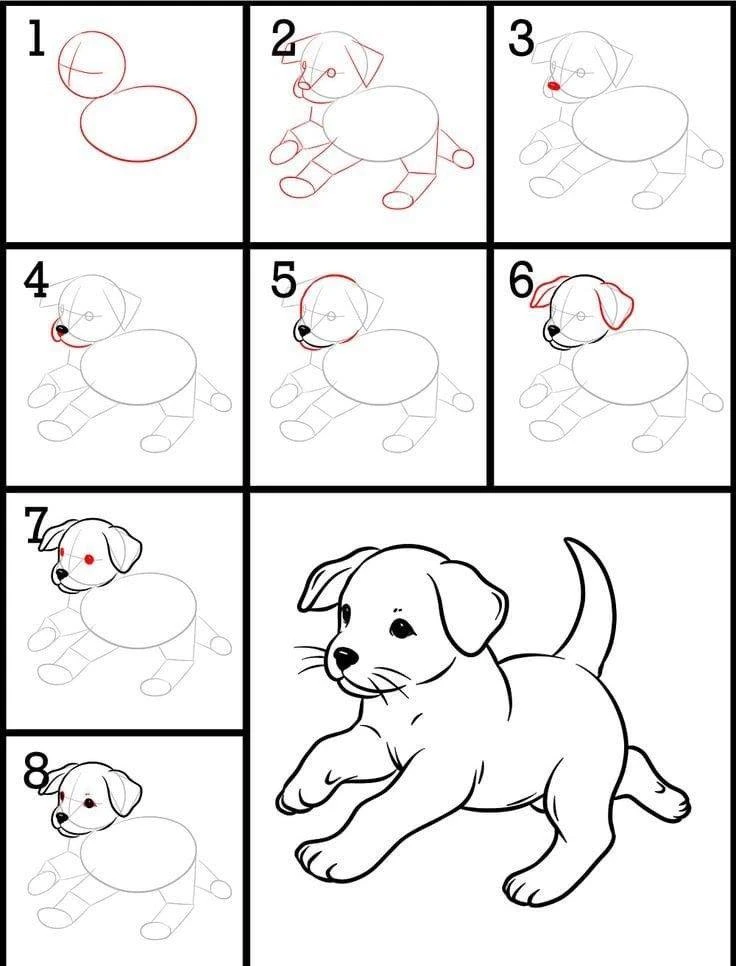 1

2

3

4

5

6

7

8