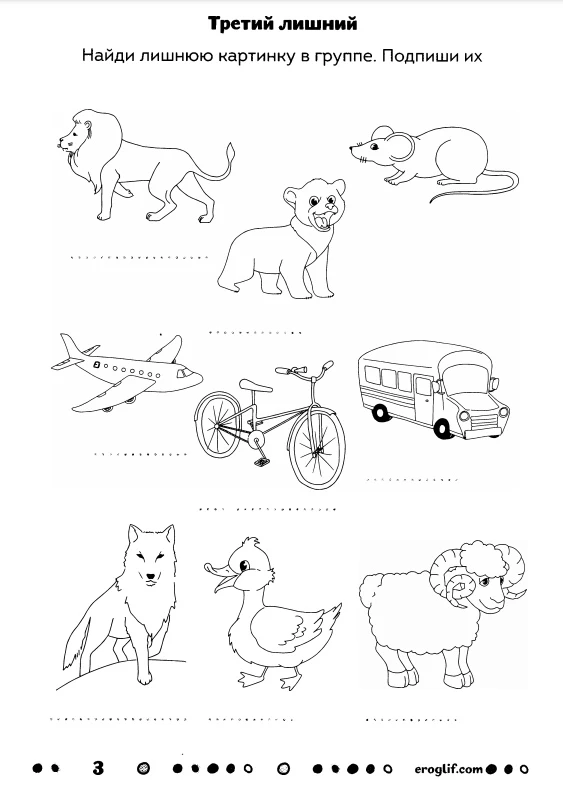 Третий лишний

Найди лишнюю картинку в группе. Подпиши их

3

eroglif.com