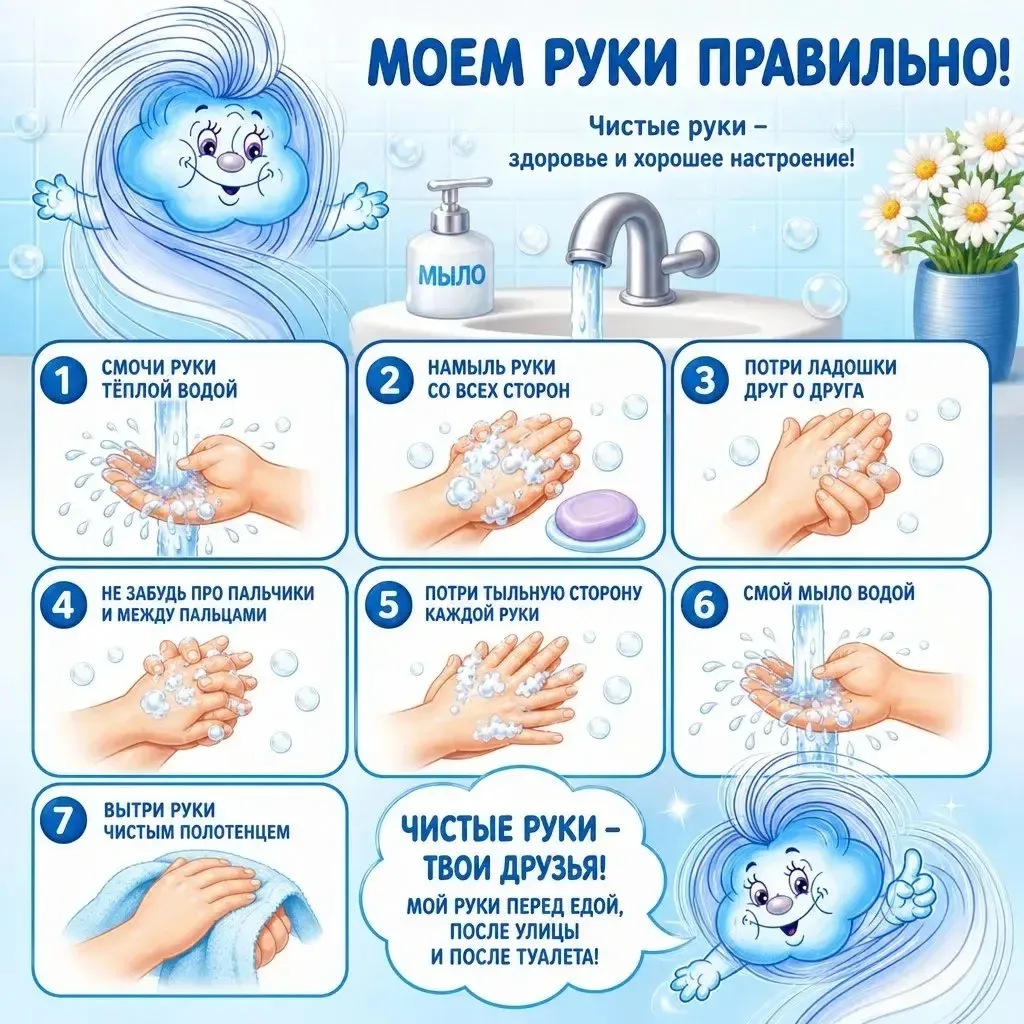 МОЕМ РУКИ ПРАВИЛЬНО!

Чистые руки – здоровье и хорошее настроение!

МЫЛО

1 СМОЧИ РУКИ ТЁПЛОЙ ВОДОЙ

2 НАМЫЛЬ РУКИ СО ВСЕХ СТОРОН

3 ПОТРИ ЛАДОШКИ ДРУГ О ДРУГА

4 НЕ ЗАБУДЬ ПРО ПАЛЬЧИКИ И МЕЖДУ ПАЛЬЦАМИ

5 ПОТРИ ТЫЛЬНУЮ СТОРОНУ КАЖДОЙ РУКИ

6 СМОЙ МЫЛО ВОДОЙ

7 ВЫТРИ РУКИ ЧИСТЫМ ПОЛОТЕНЦЕМ

ЧИСТЫЕ РУКИ – ТВОИ ДРУЗЬЯ!

МОЙ РУКИ ПЕРЕД ЕДОЙ, ПОСЛЕ УЛИЦЫ И ПОСЛЕ ТУАЛЕТА!