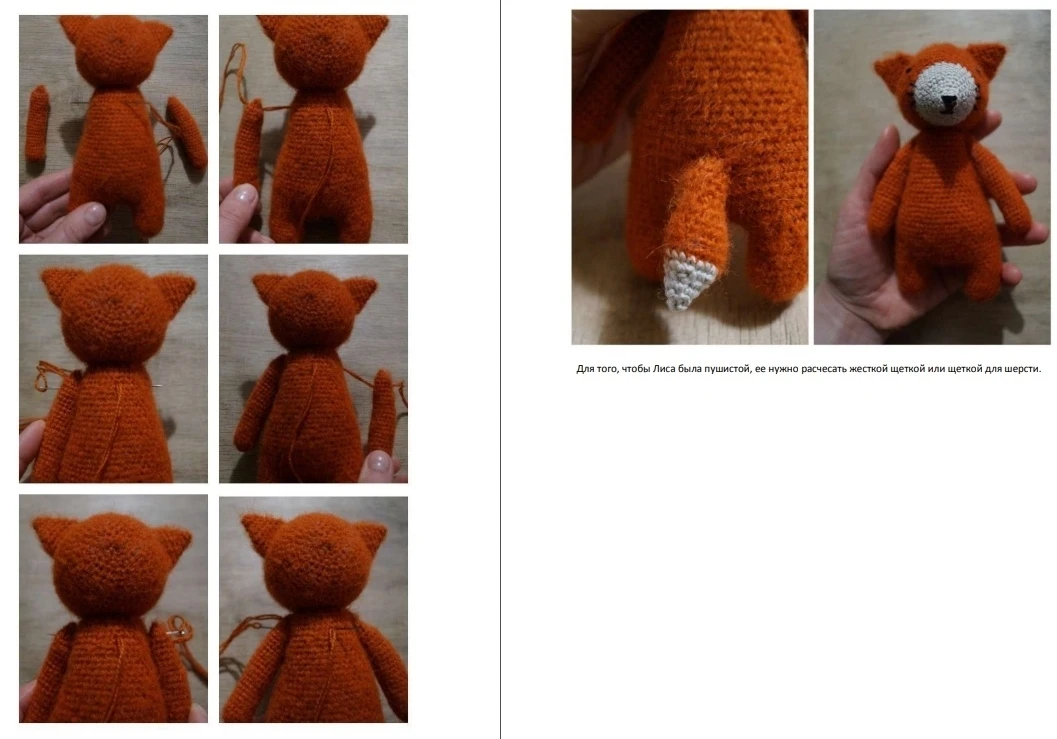 Для того, чтобы Лиса была пушистой, ее нужно расчесать жесткой щеткой или щеткой для шерсти.