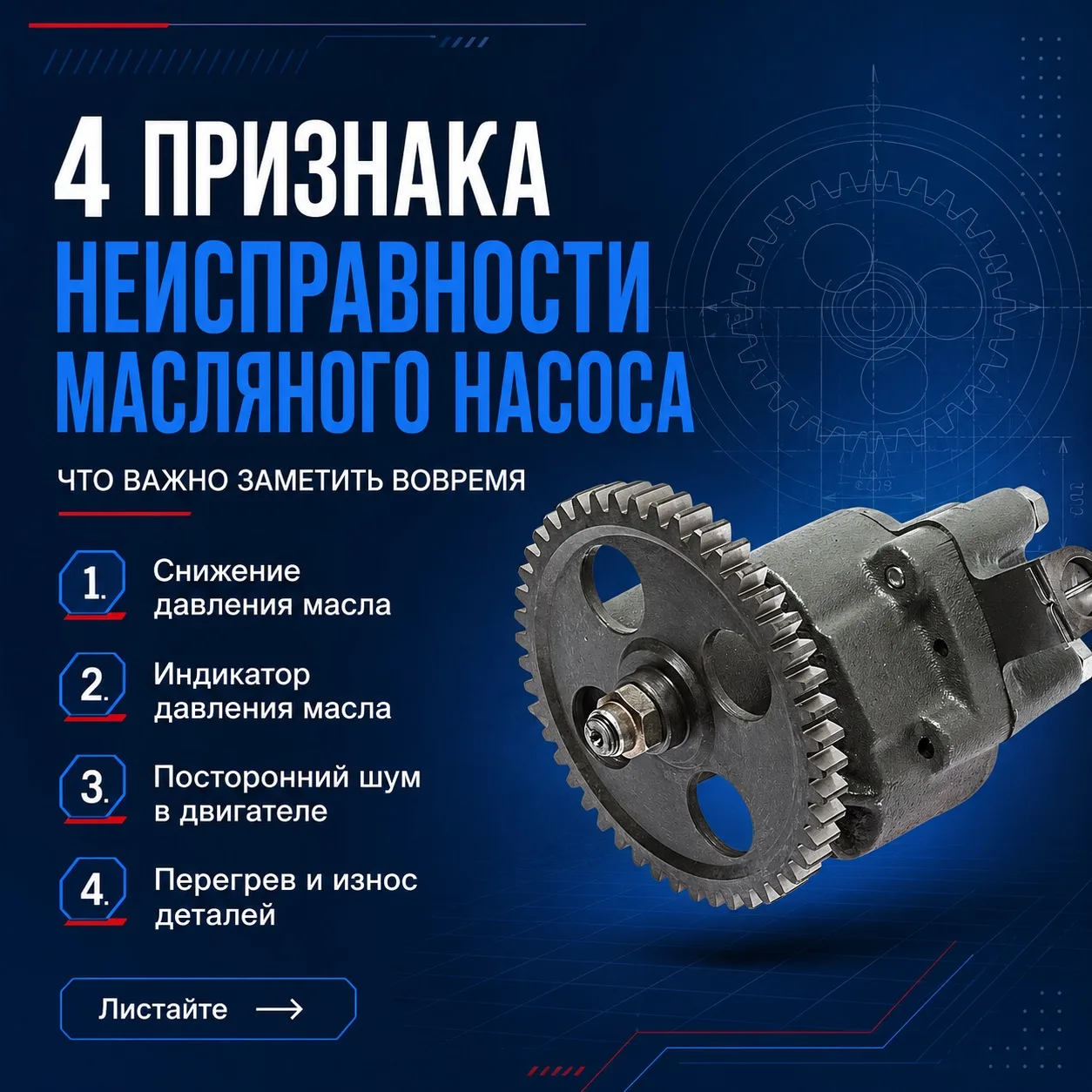 4 ПРИЗНАКА НЕИСПРАВНОСТИ МАСЛЯНОГО НАСОСА

ЧТО ВАЖНО ЗАМЕТИТЬ ВОВРЕМЯ

1. Снижение давления масла

2. Индикатор давления масла

3. Посторонний шум в двигателе

4. Перегрев и износ деталей

Листайте