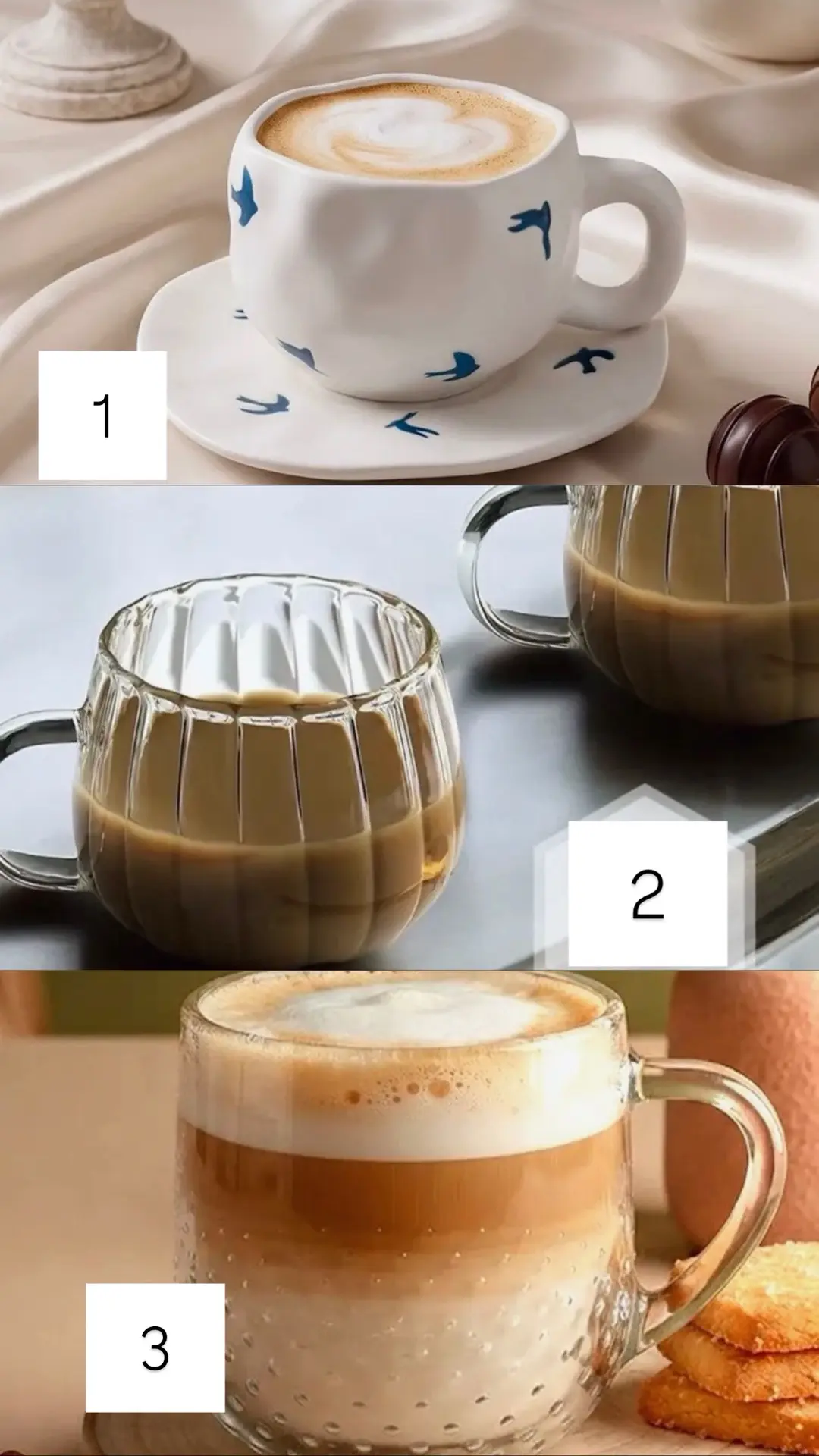 1

2

3