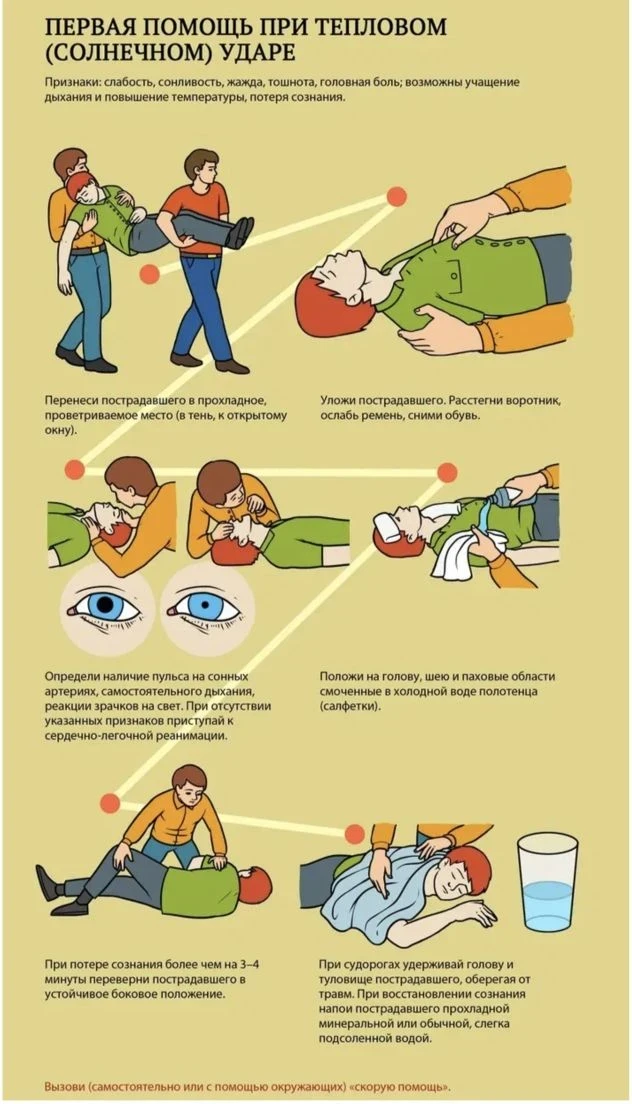 ПЕРВАЯ ПОМОЩЬ ПРИ ТЕПЛОВОМ (СОЛНЕЧНОМ) УДАРЕ

Признаки: слабость, сонливость, жажда, тошнота, головная боль; возможны учащение дыхания и повышение температуры, потеря сознания.

Перенеси пострадавшего в прохладное, проветриваемое место (в тень, к открытому окну).

Уложи пострадавшего. Расстегни воротник, ослабь ремень, сними обувь.

Определи наличие пульса на сонных артериях, самостоятельного дыхания, реакции зрачков на свет. При отсутствии указанных признаков приступай к сердечно-легочной реанимации.

Положи на голову, шею и паховые области смоченные в холодной воде полотенца (салфетки).

При потере сознания более чем на 3–4 минуты переверни пострадавшего в устойчивое боковое положение.

При судорогах удерживай голову и туловище пострадавшего, оберегая от травм. При восстановлении сознания напои пострадавшего прохладной минеральной или обычной, слегка подсоленной водой.

Вызови (самостоятельно или с помощью окружающих) «скорую помощь».