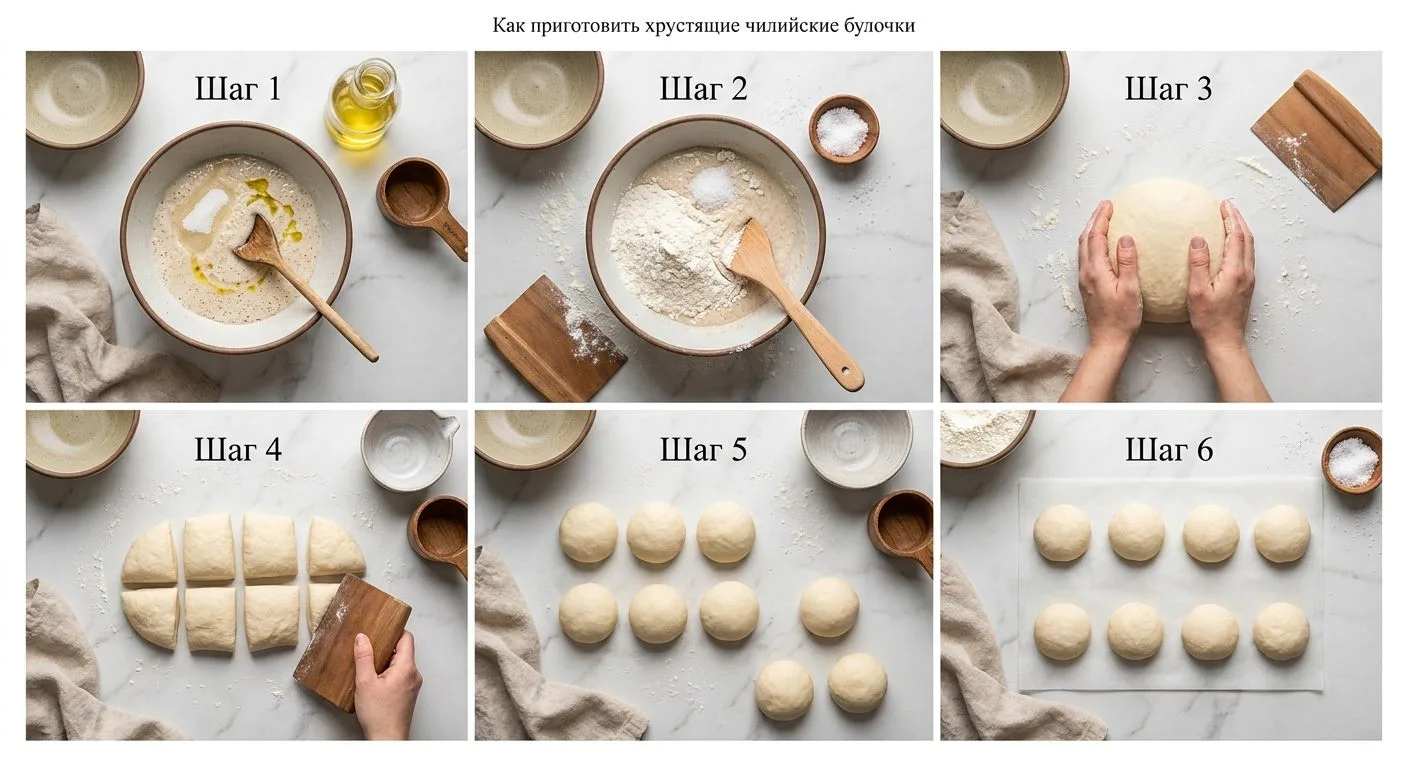 Как приготовить хрустящие чилийские булочки

Шаг 1

Шаг 2

Шаг 3

Шаг 4

Шаг 5

Шаг 6