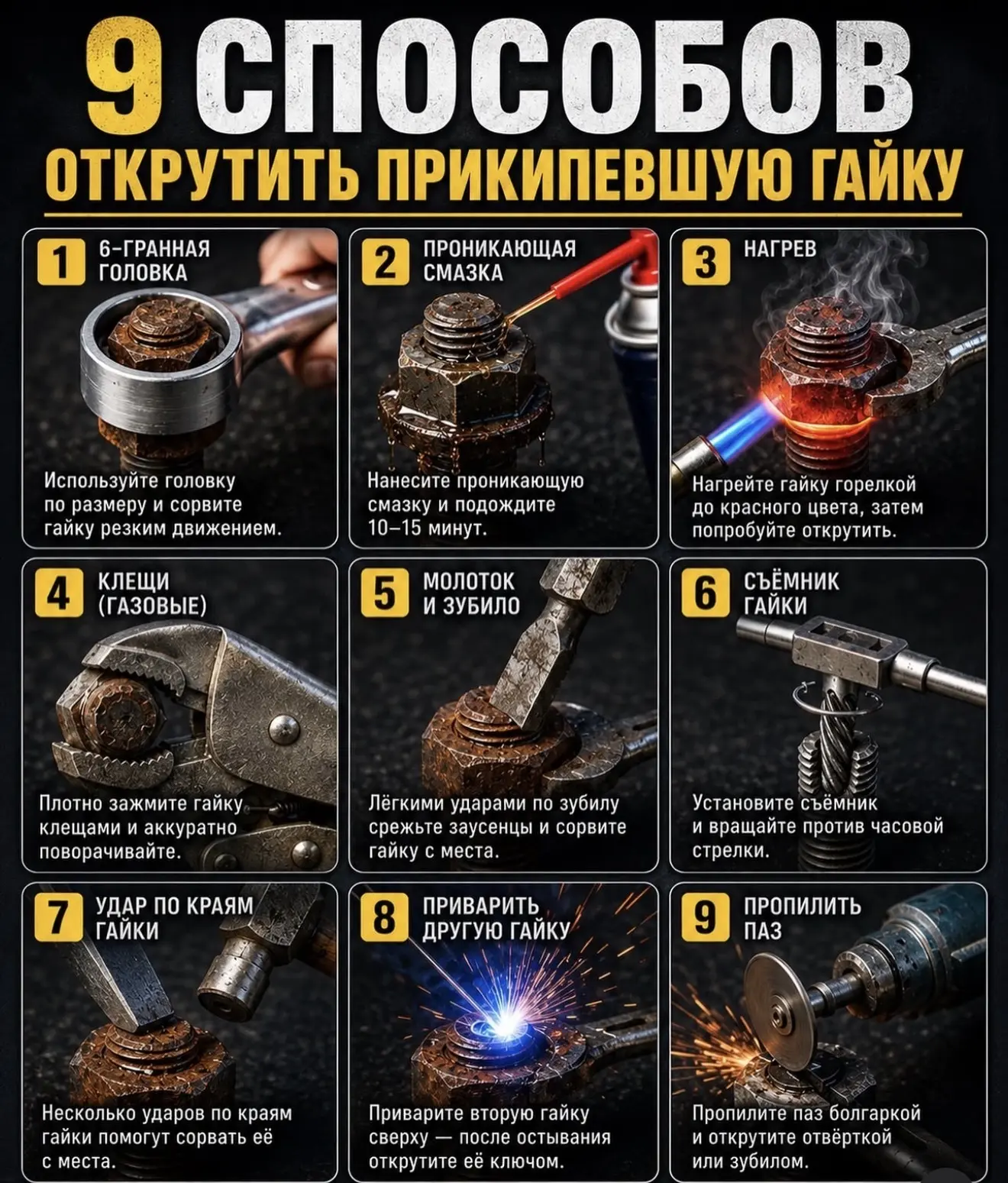 9 СПОСОБОВ
ОТКРУТИТЬ ПРИКИПЕВШУЮ ГАЙКУ

1 6-ГРАННАЯ ГОЛОВКА
Используйте головку по размеру и сорвите гайку резким движением.

2 ПРОНИКАЮЩАЯ СМАЗКА
Нанесите проникающую смазку и подождите 10–15 минут.

3 НАГРЕВ
Нагрейте гайку горелкой до красного цвета, затем попробуйте открутить.

4 КЛЕЩИ (ГАЗОВЫЕ)
Плотно зажмите гайку клещами и аккуратно поворачивайте.

5 МОЛОТОК И ЗУБИЛО
Лёгкими ударами по зубилу срежьте заусенцы и сорвите гайку с места.

6 СЪЁМНИК ГАЙКИ
Установите съёмник и вращайте против часовой стрелки.

7 УДАР ПО КРАЯМ ГАЙКИ
Несколько ударов по краям гайки помогут сорвать её с места.

8 ПРИВАРИТЬ ДРУГУЮ ГАЙКУ
Приварите вторую гайку сверху — после остывания открутите её ключом.

9 ПРОПИЛИТЬ ПАЗ
Пропилите паз болгаркой и открутите отвёрткой или зубилом.