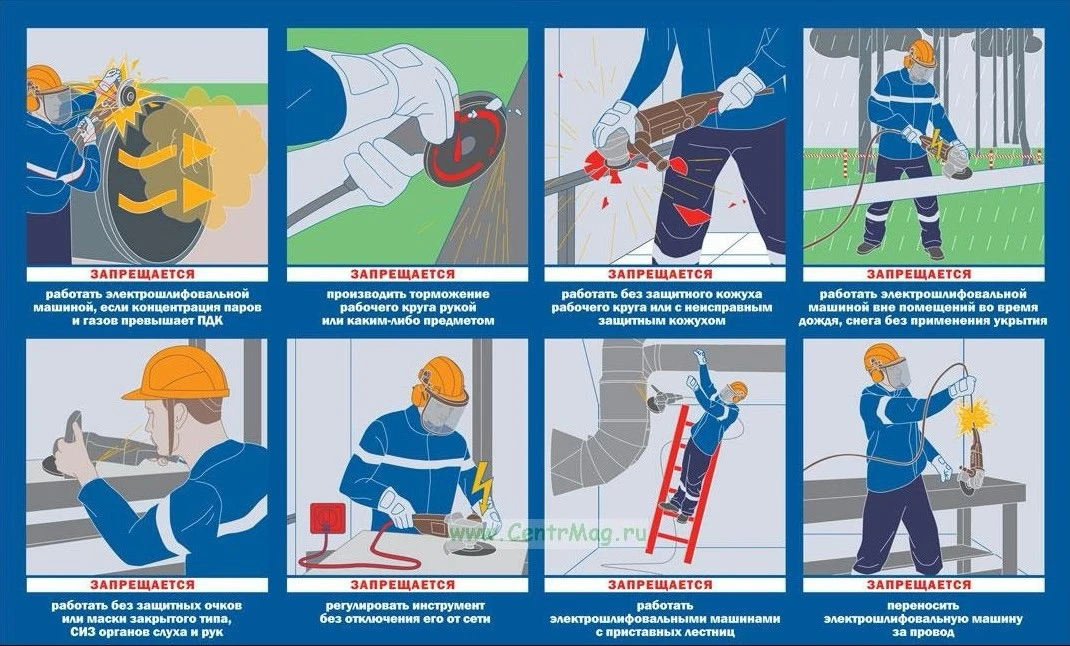 ЗАПРЕЩАЕТСЯ

работать электрошлифовальной машиной, если концентрация паров и газов превышает ПДК

ЗАПРЕЩАЕТСЯ

производить торможение рабочего круга рукой или каким-либо предметом

ЗАПРЕЩАЕТСЯ

работать без защитного кожуха рабочего круга или с неисправным защитным кожухом

ЗАПРЕЩАЕТСЯ

работать электрошлифовальной машиной вне помещений во время дождя, снега без применения укрытия

ЗАПРЕЩАЕТСЯ

работать без защитных очков или маски закрытого типа, СИЗ органов слуха и рук

ЗАПРЕЩАЕТСЯ

регулировать инструмент без отключения его от сети

www.CentrMag.ru

ЗАПРЕЩАЕТСЯ

работать электрошлифовальными машинами с приставных лестниц

ЗАПРЕЩАЕТСЯ

переносить электрошлифовальную машину за провод