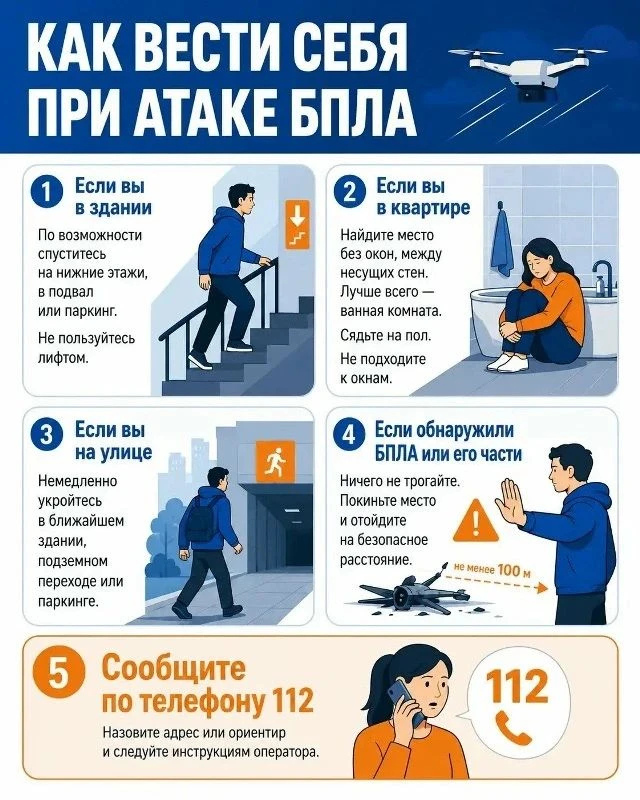 КАК ВЕСТИ СЕБЯ ПРИ АТАКЕ БПЛА

1 Если вы в здании

По возможности спуститесь на нижние этажи, в подвал или паркинг.

Не пользуйтесь лифтом.

2 Если вы в квартире

Найдите место без окон, между несущих стен. Лучше всего — ванная комната.

Сядьте на пол.

Не подходите к окнам.

3 Если вы на улице

Немедленно укройтесь в ближайшем здании, подземном переходе или паркинге.

4 Если обнаружили БПЛА или его части

Ничего не трогайте. Покиньте место и отойдите на безопасное расстояние.

не менее 100 м

5 Сообщите по телефону 112

Назовите адрес или ориентир и следуйте инструкциям оператора.

112