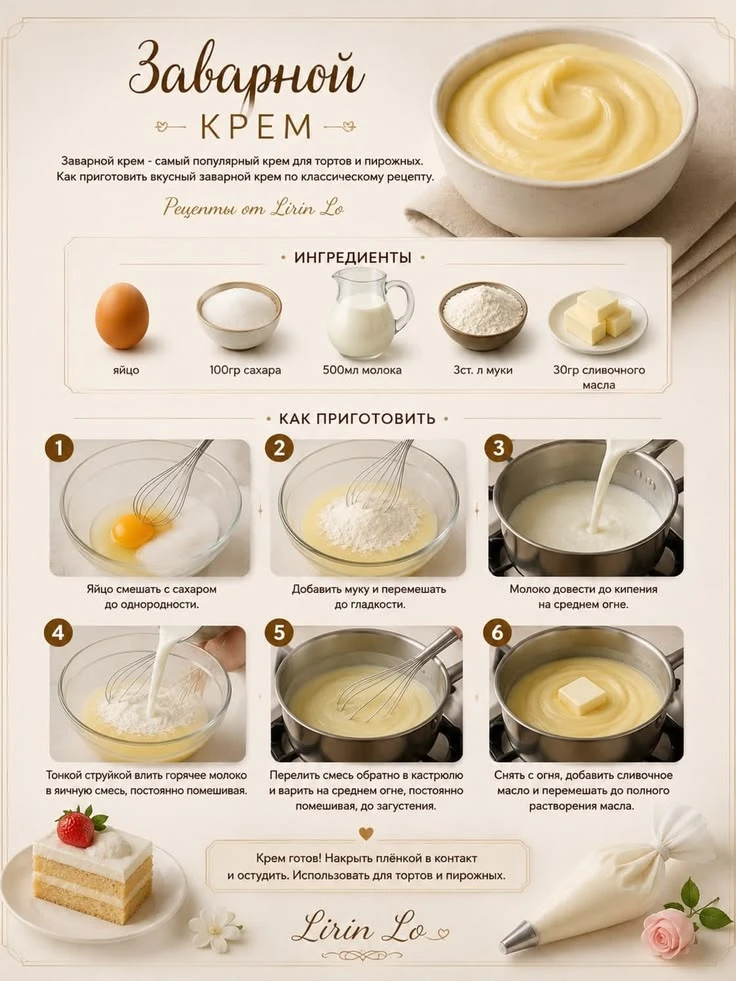 Заварной
КРЕМ

Заварной крем - самый популярный крем для тортов и пирожных. Как приготовить вкусный заварной крем по классическому рецепту.

Рецепты от Lirin Lo

ИНГРЕДИЕНТЫ

яйцо

100гр сахара

500мл молока

3ст. л муки

30гр сливочного масла

КАК ПРИГОТОВИТЬ

1
Яйцо смешать с сахаром до однородности.

2
Добавить муку и перемешать до гладкости.

3
Молоко довести до кипения на среднем огне.

4
Тонкой струйкой влить горячее молоко в яичную смесь, постоянно помешивая.

5
Перелить смесь обратно в кастрюлю и варить на среднем огне, постоянно помешивая, до загустения.

6
Снять с огня, добавить сливочное масло и перемешать до полного растворения масла.

Крем готов! Накрыть плёнкой в контакт и остудить. Использовать для тортов и пирожных.

Lirin Lo