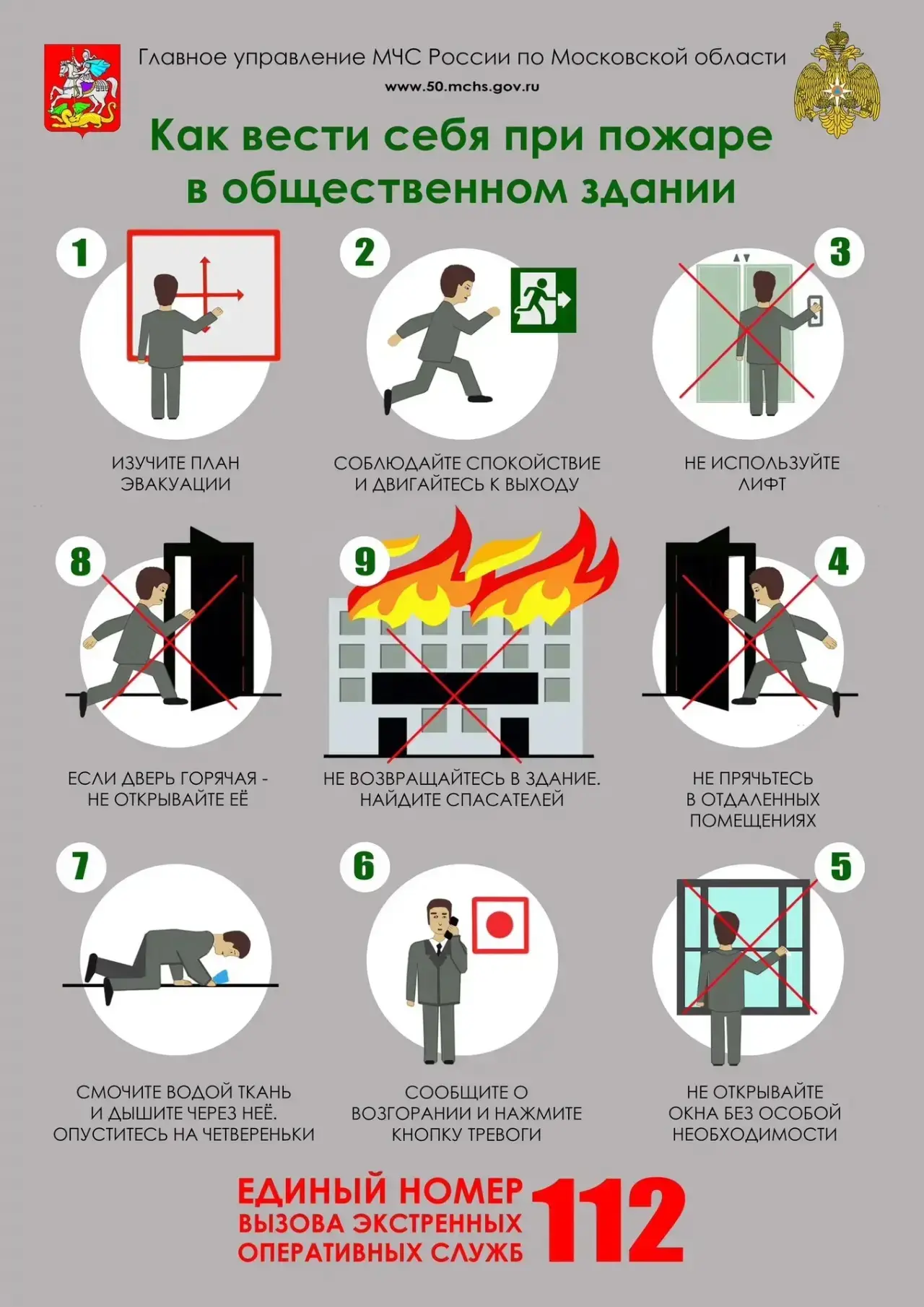 Главное управление МЧС России по Московской области
www.50.mchs.gov.ru

Как вести себя при пожаре в общественном здании

1
ИЗУЧИТЕ ПЛАН ЭВАКУАЦИИ

2
СОБЛЮДАЙТЕ СПОКОЙСТВИЕ И ДВИГАЙТЕСЬ К ВЫХОДУ

3
НЕ ИСПОЛЬЗУЙТЕ ЛИФТ

8
ЕСЛИ ДВЕРЬ ГОРЯЧАЯ - НЕ ОТКРЫВАЙТЕ ЕЁ

9
НЕ ВОЗВРАЩАЙТЕСЬ В ЗДАНИЕ. НАЙДИТЕ СПАСАТЕЛЕЙ

4
НЕ ПРЯЧЬТЕСЬ В ОТДАЛЕННЫХ ПОМЕЩЕНИЯХ

7
СМОЧИТЕ ВОДОЙ ТКАНЬ И ДЫШИТЕ ЧЕРЕЗ НЕЁ. ОПУСТИТЕСЬ НА ЧЕТВЕРЕНЬКИ

6
СООБЩИТЕ О ВОЗГОРАНИИ И НАЖМИТЕ КНОПКУ ТРЕВОГИ

5
НЕ ОТКРЫВАЙТЕ ОКНА БЕЗ ОСОБОЙ НЕОБХОДИМОСТИ

ЕДИНЫЙ НОМЕР ВЫЗОВА ЭКСТРЕННЫХ ОПЕРАТИВНЫХ СЛУЖБ 112