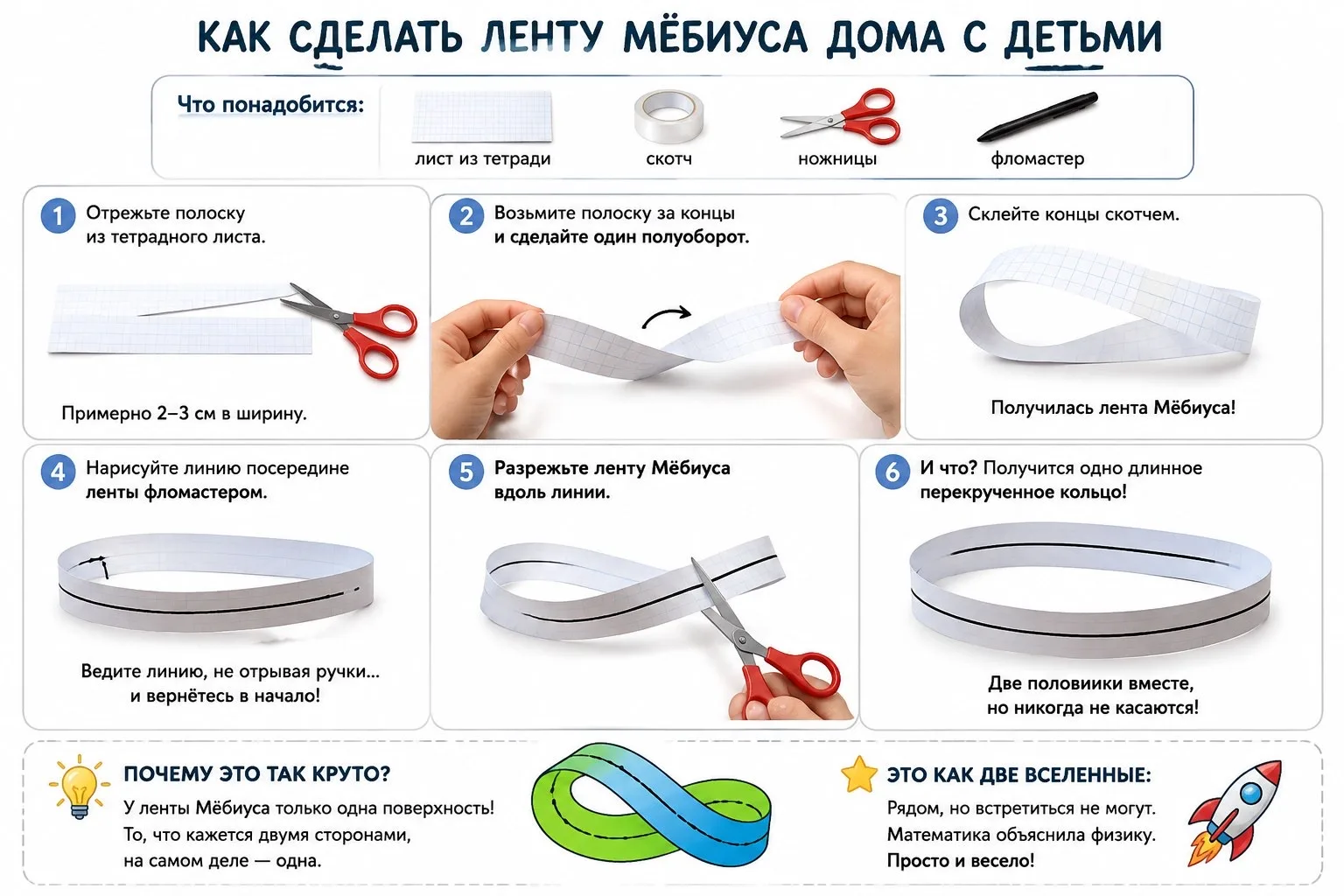 КАК СДЕЛАТЬ ЛЕНТУ МЁБИУСА ДОМА С ДЕТЬМИ

Что понадобится:

лист из тетради

скотч

ножницы

фломастер

1 Отрежьте полоску из тетрадного листа.

Примерно 2–3 см в ширину.

2 Возьмите полоску за концы и сделайте один полуоборот.

3 Склейте концы скотчем.

Получилась лента Мёбиуса!

4 Нарисуйте линию посередине ленты фломастером.

Ведите линию, не отрывая ручки... и вернётесь в начало!

5 Разрежьте ленту Мёбиуса вдоль линии.

6 И что? Получится одно длинное перекрученное кольцо!

Две половиики вместе, но никогда не касаются!

ПОЧЕМУ ЭТО ТАК КРУТО?

У ленты Мёбиуса только одна поверхность! То, что кажется двумя сторонами, на самом деле — одна.

ЭТО КАК ДВЕ ВСЕЛЕННЫЕ:

Рядом, но встретиться не могут. Математика объяснила физику. Просто и весело!