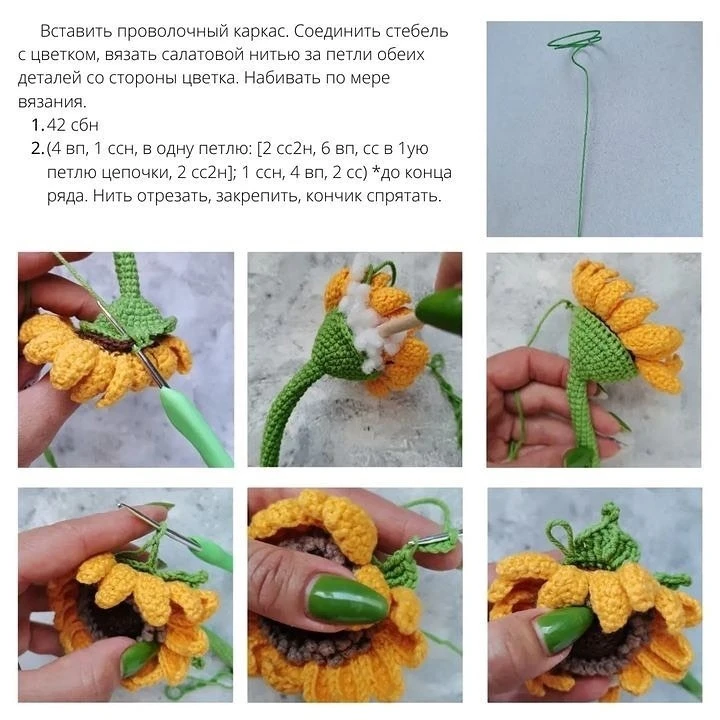 Вставить проволочный каркас. Соединить стебель с цветком, вязать салатовой нитью за петли обеих деталей со стороны цветка. Набивать по мере вязания.

1. 42 сбн
2. (4 вп, 1 ссн, в одну петлю: [2 сс2н, 6 вп, сс в 1ую петлю цепочки, 2 сс2н]; 1 ссн, 4 вп, 2 сс) *до конца ряда. Нить отрезать, закрепить, кончик спрятать.