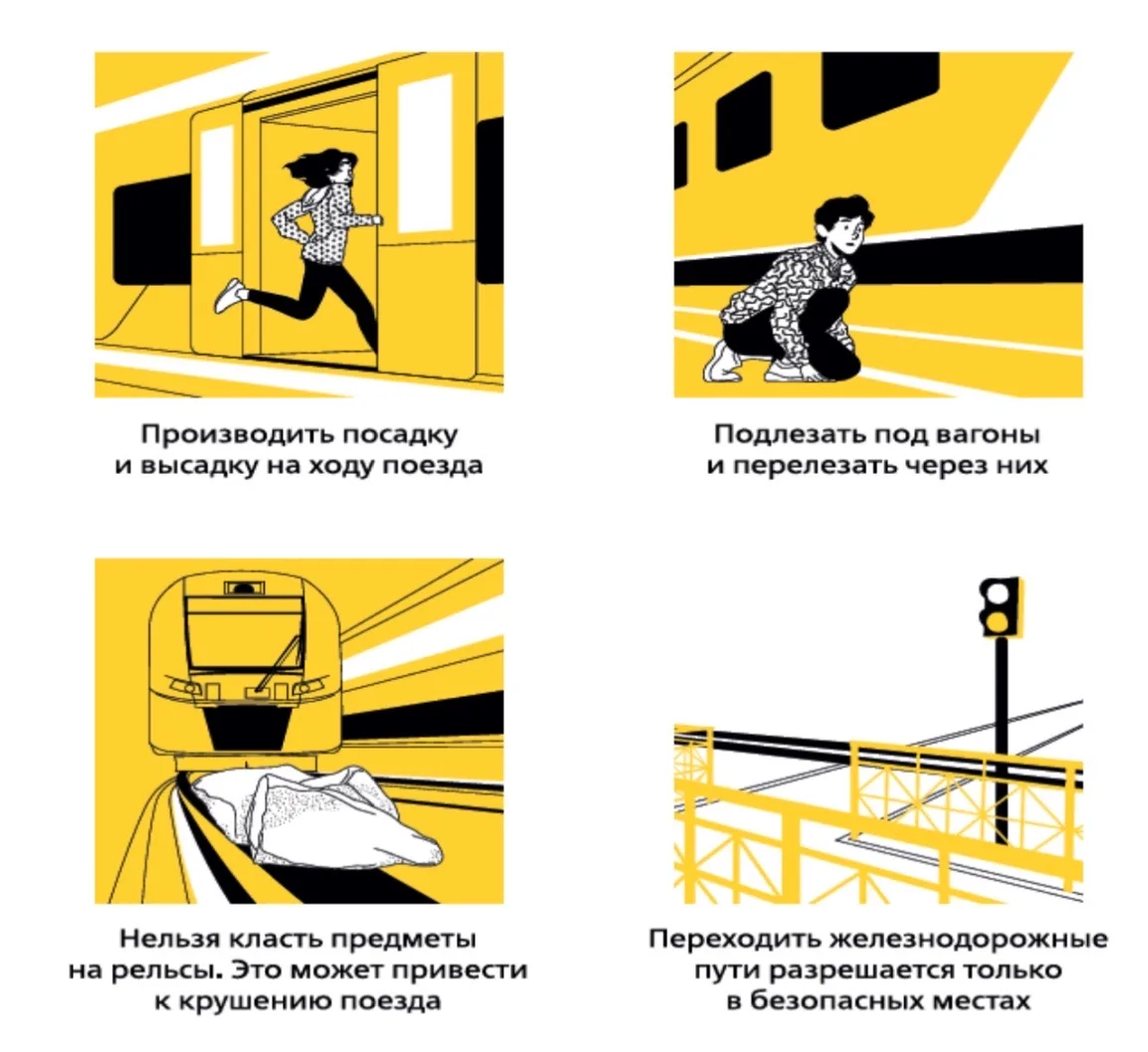 Производить посадку и высадку на ходу поезда

Подлезать под вагоны и перелезать через них

Нельзя класть предметы на рельсы. Это может привести к крушению поезда

Переходить железнодорожные пути разрешается только в безопасных местах